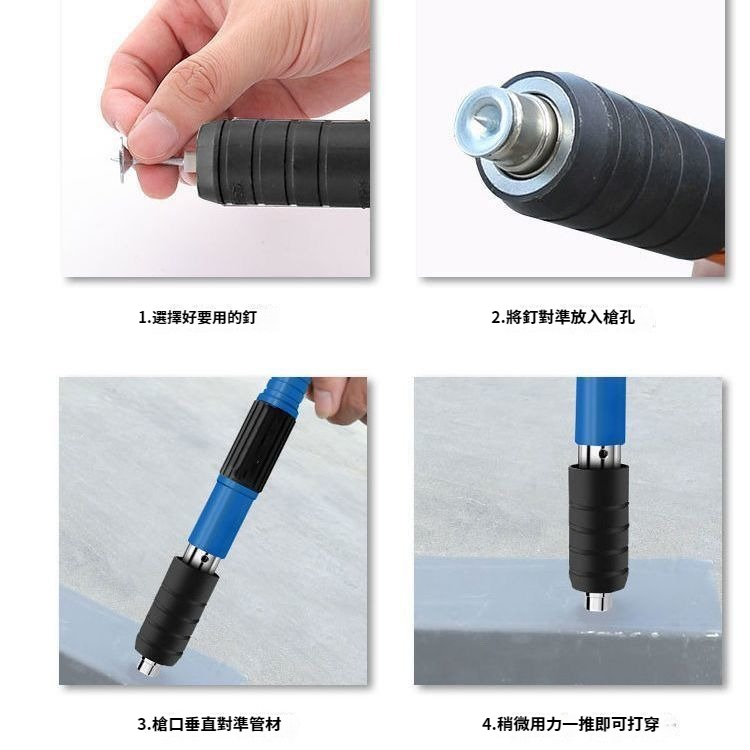 1.選擇好要用的釘

2.將釘對準放入槍孔

3.槍口垂直對準管材

4.稍微用力一推即可打穿