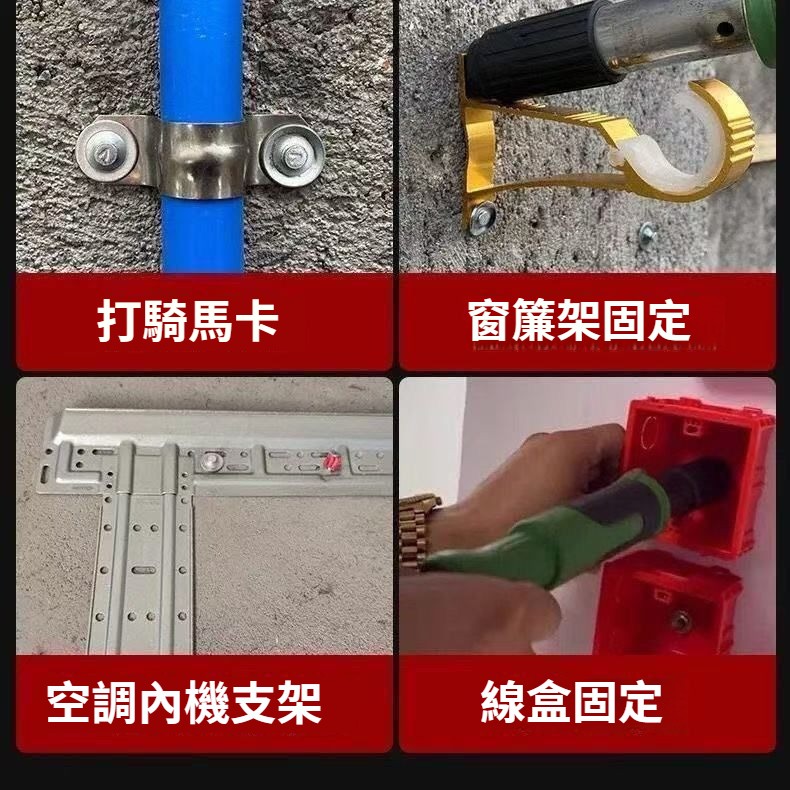 打騎馬卡

窗簾架固定

空調內機支架

線盒固定