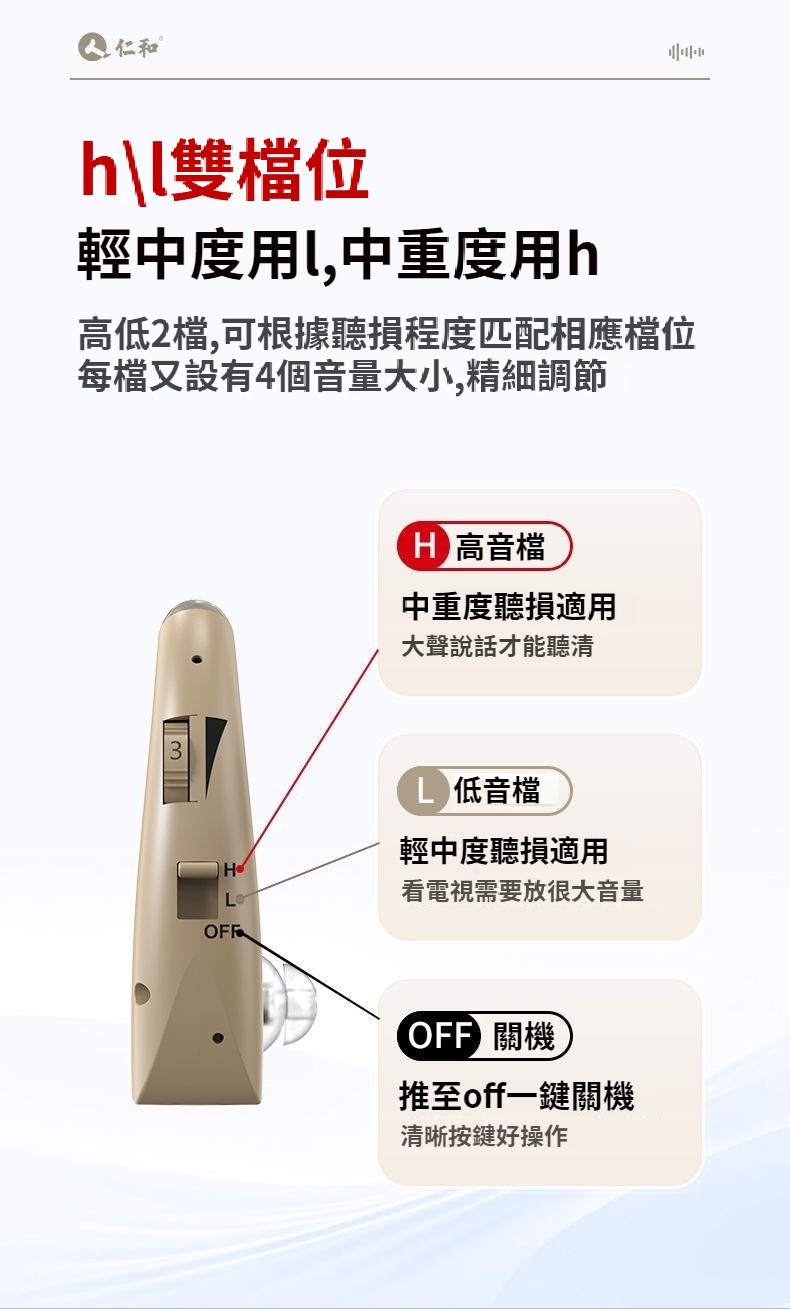 仁和

h\l雙檔位
輕中度用l,中重度用h

高低2檔,可根據聽損程度匹配相應檔位
每檔又設有4個音量大小,精細調節

3

H
L
OFF

H 高音檔
中重度聽損適用
大聲說話才能聽清

L 低音檔
輕中度聽損適用
看電視需要放很大音量

OFF 關機
推至off一鍵關機
清晰按鍵好操作