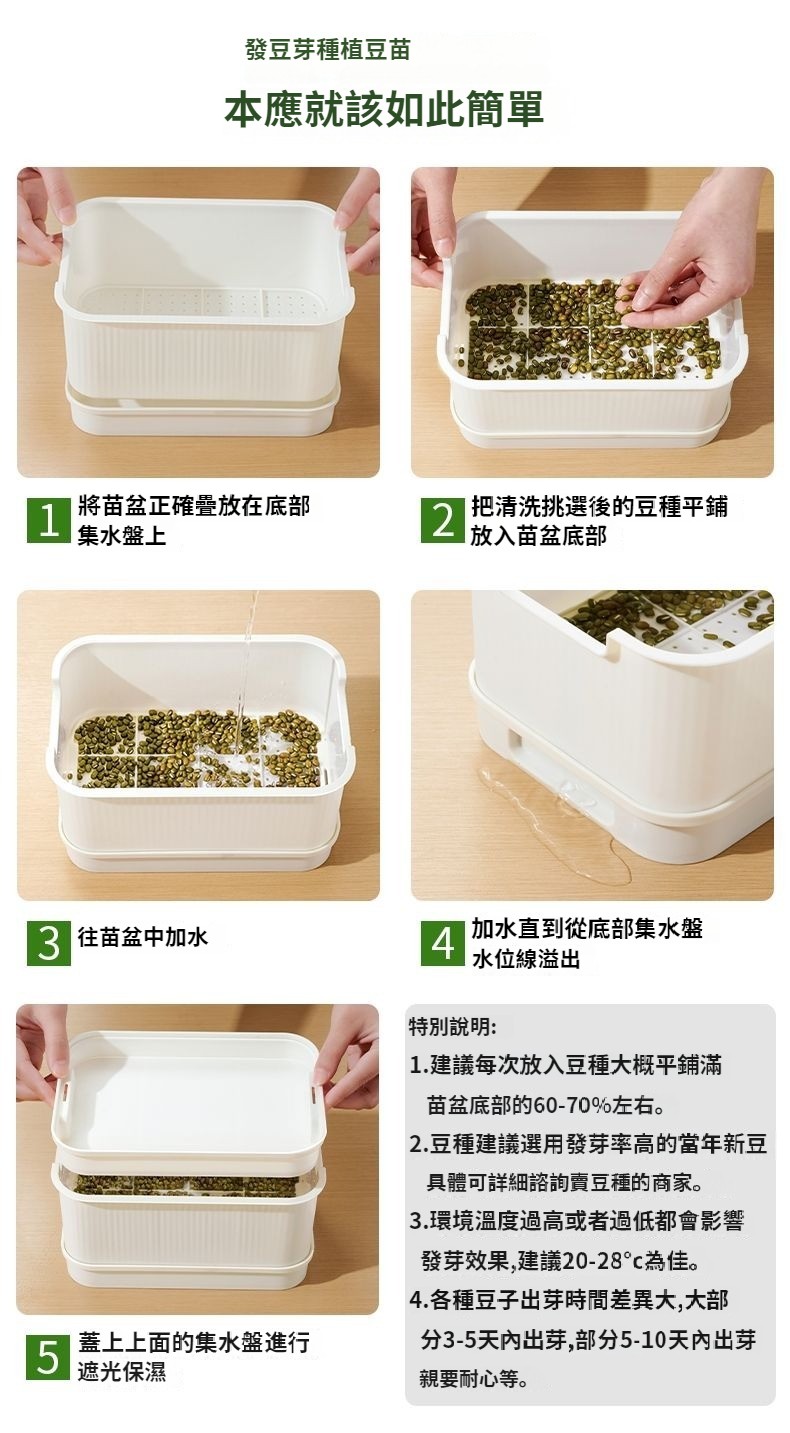 發豆芽種植豆苗

本應就該如此簡單

1 將苗盆正確疊放在底部集水盤上

2 把清洗挑選後的豆種平鋪放入苗盆底部

3 往苗盆中加水

4 加水直到從底部集水盤水位線溢出

5 蓋上上面的集水盤進行遮光保濕

特別說明:
1.建議每次放入豆種大概平鋪滿苗盆底部的60-70%左右。
2.豆種建議選用發芽率高的當年新豆具體可詳細諮詢賣豆種的商家。
3.環境溫度過高或者過低都會影響發芽效果,建議20-28°c為佳。
4.各種豆子出芽時間差異大,大部分3-5天內出芽,部分5-10天內出芽親要耐心等。