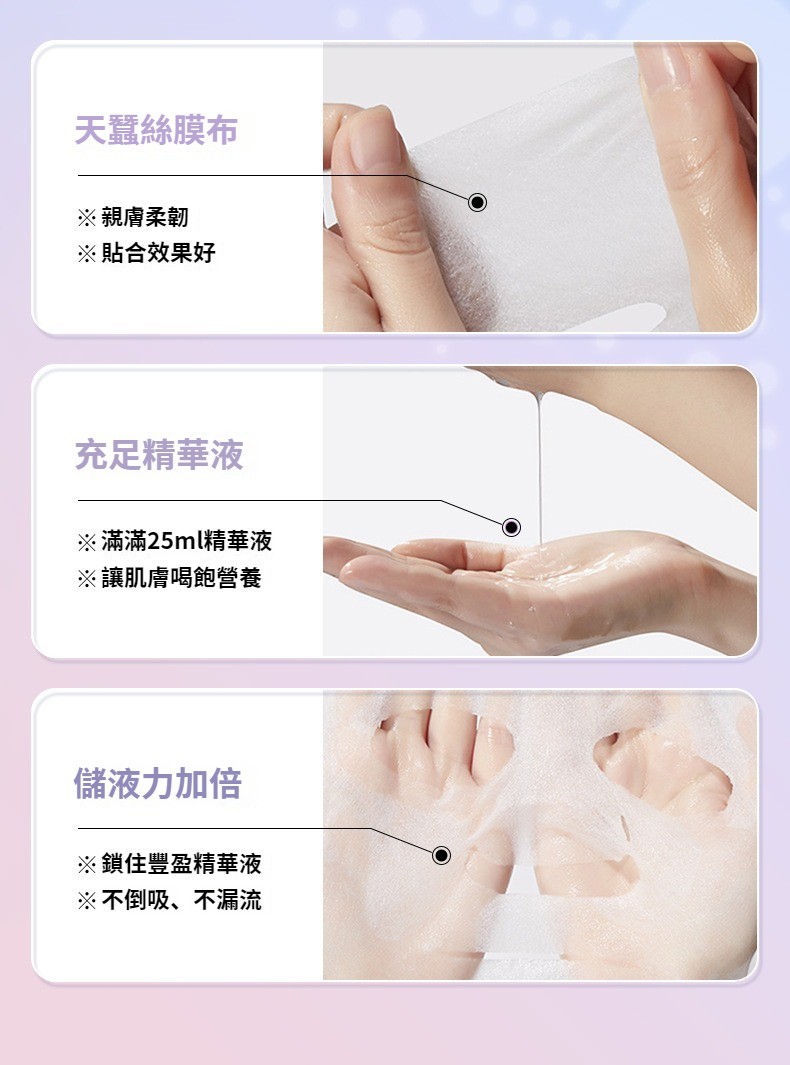 天蠶絲膜布

※ 親膚柔韌
※ 貼合效果好

充足精華液

※ 滿滿25ml精華液
※ 讓肌膚喝飽營養

儲液力加倍

※ 鎖住豐盈精華液
※ 不倒吸、不漏流