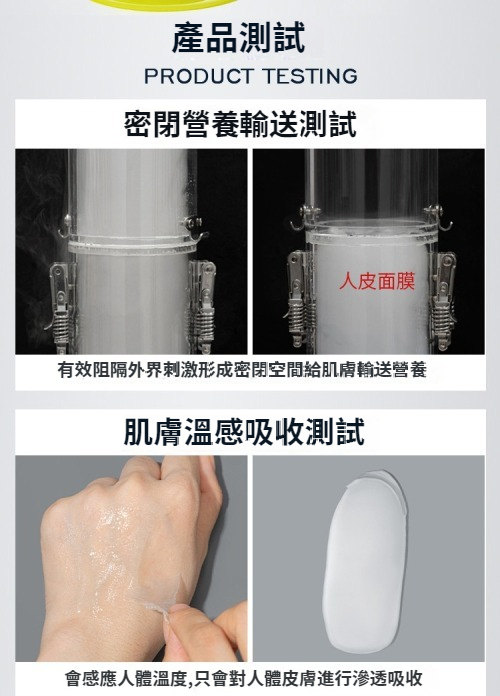 產品測試
PRODUCT TESTING

密閉營養輸送測試

人皮面膜

有效阻隔外界刺激形成密閉空間給肌膚輸送營養

肌膚溫感吸收測試

會感應人體溫度,只會對人體皮膚進行滲透吸收