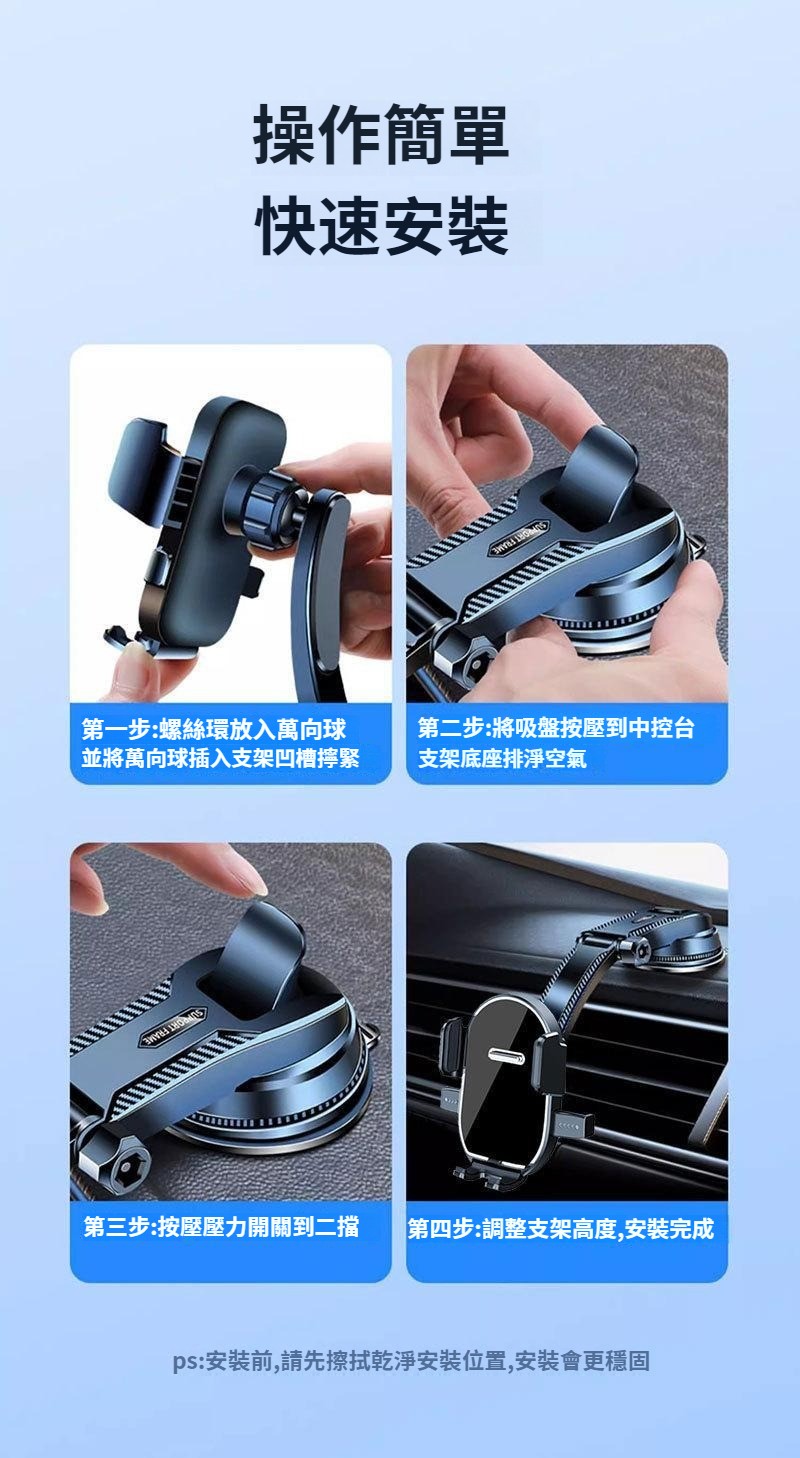 操作簡單
快速安裝

SUPPORT FRAME

第一步:螺絲環放入萬向球
並將萬向球插入支架凹槽擰緊

第二步:將吸盤按壓到中控台
支架底座排淨空氣

SUPPORT FRAME

第三步:按壓壓力開關到二擋

第四步:調整支架高度,安裝完成

ps:安裝前,請先擦拭乾淨安裝位置,安裝會更穩固