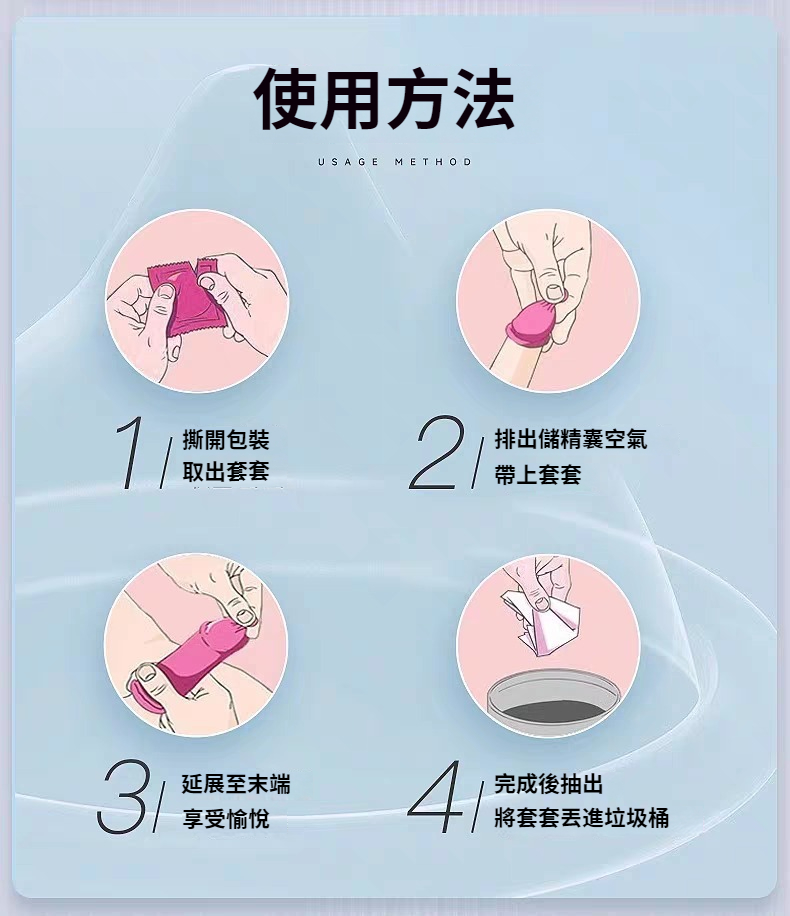 使用方法

USAGE METHOD

1/ 撕開包裝
取出套套

2/ 排出儲精囊空氣
帶上套套

3/ 延展至末端
享受愉悅

4/ 完成後抽出
將套套丟進垃圾桶