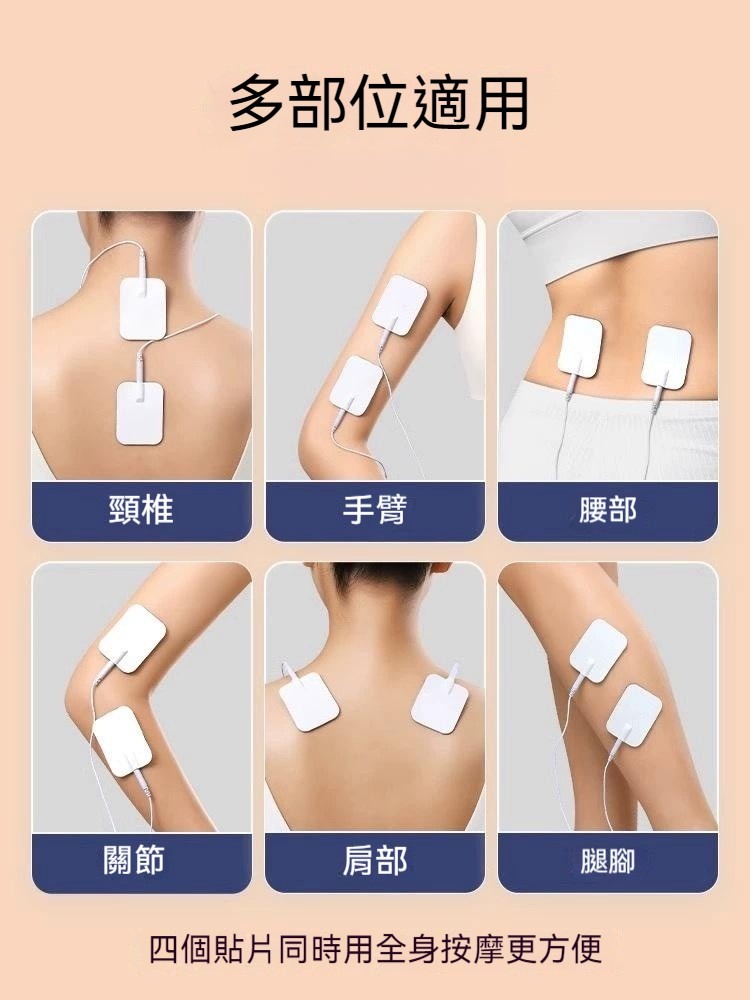 多部位適用

頸椎

手臂

腰部

關節

肩部

腿腳

四個貼片同時用全身按摩更方便