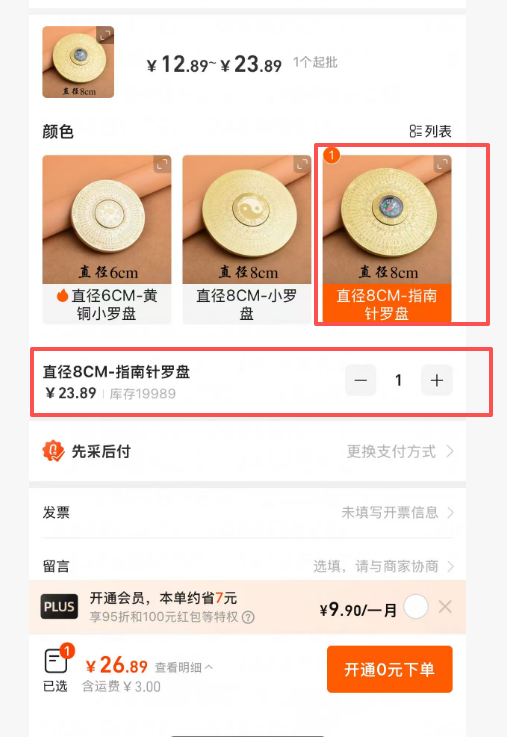 直径8cm

¥12.89~¥23.89 1个起批

颜色

列表

直径6cm

直径6CM-黄铜小罗盘

直径8cm

直径8CM-小罗盘

1

直径8cm

直径8CM-指南针罗盘

直径8CM-指南针罗盘
¥23.89 库存19989

1

先采后付

更换支付方式

发票

未填写开票信息

留言

选填，请与商家协商

PLUS

开通会员，本单约省7元
享95折和100元红包等特权

¥9.90/一月

1

已选

¥26.89 查看明细
含运费¥3.00

开通0元下单