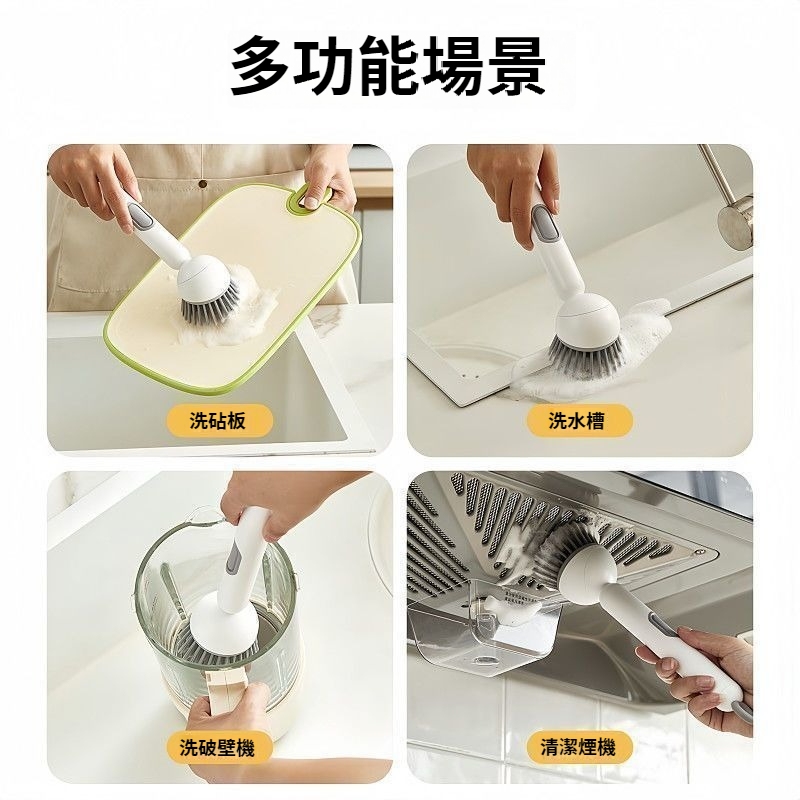 多功能場景

洗砧板

洗水槽

洗破壁機

清潔煙機