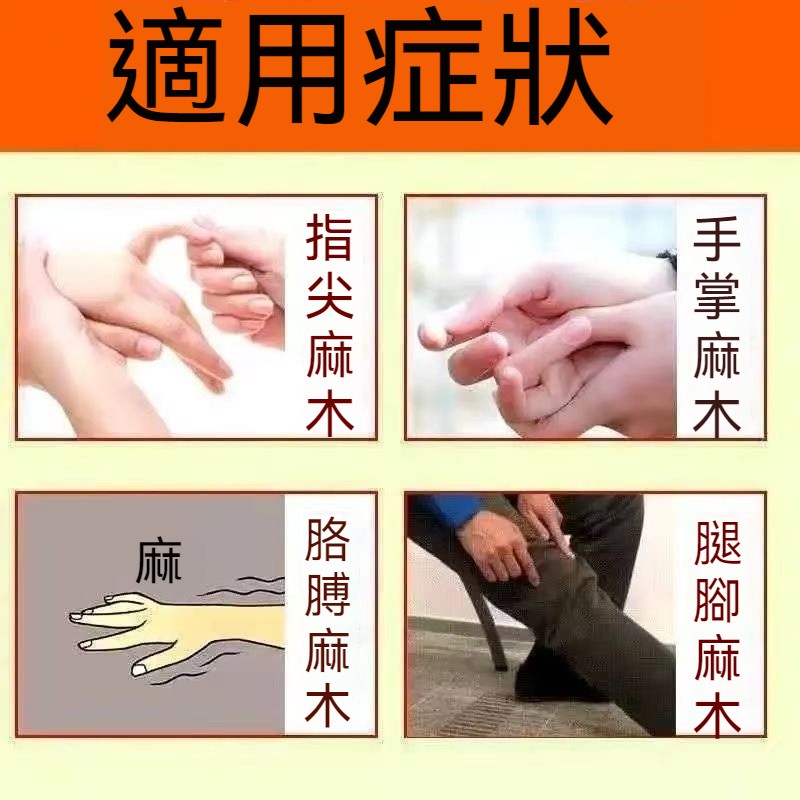 適用症狀

指尖麻木

手掌麻木

麻

胳膊麻木

腿腳麻木