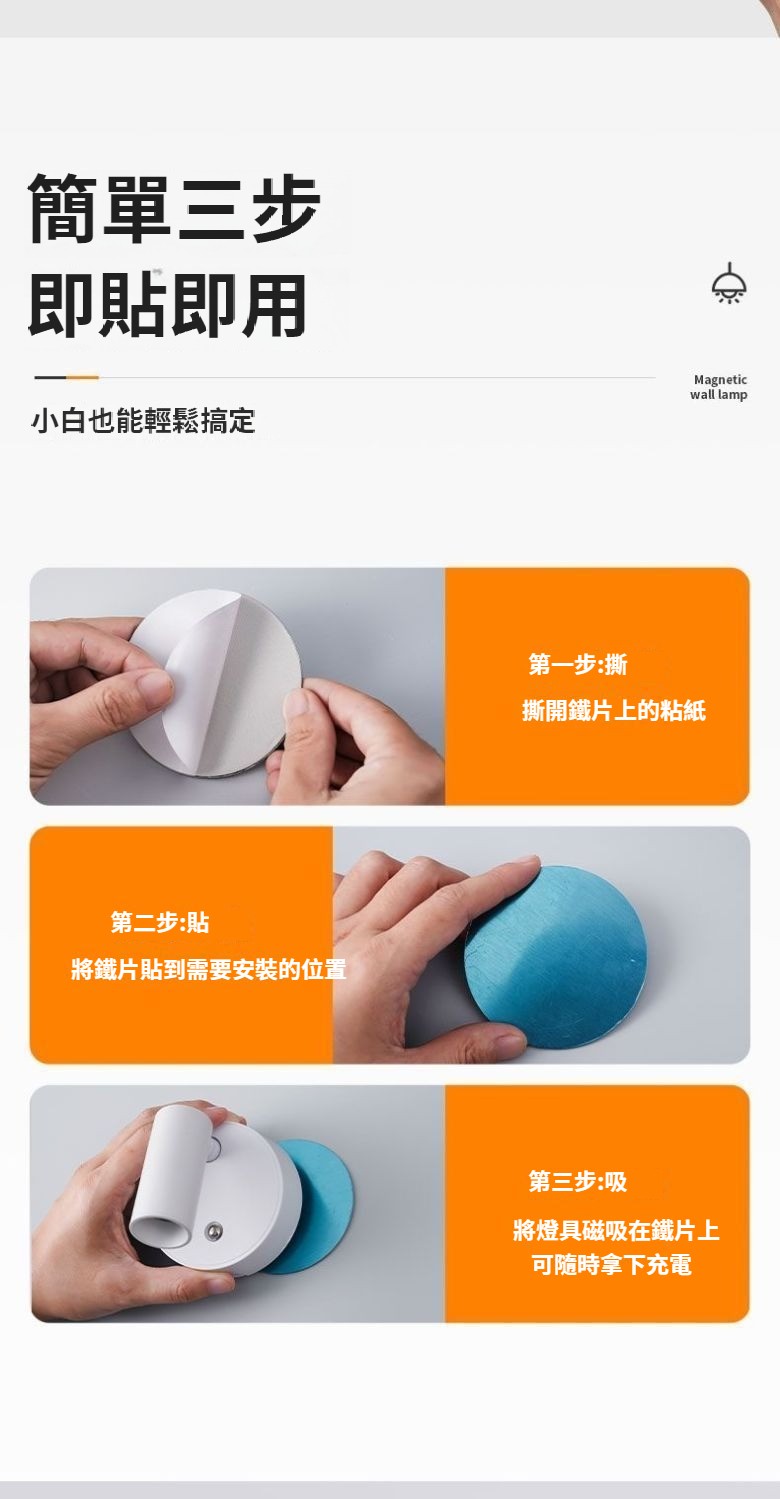 簡單三步
即貼即用

Magnetic wall lamp

小白也能輕鬆搞定

第一步:撕
撕開鐵片上的粘紙

第二步:貼
將鐵片貼到需要安裝的位置

第三步:吸
將燈具磁吸在鐵片上
可隨時拿下充電