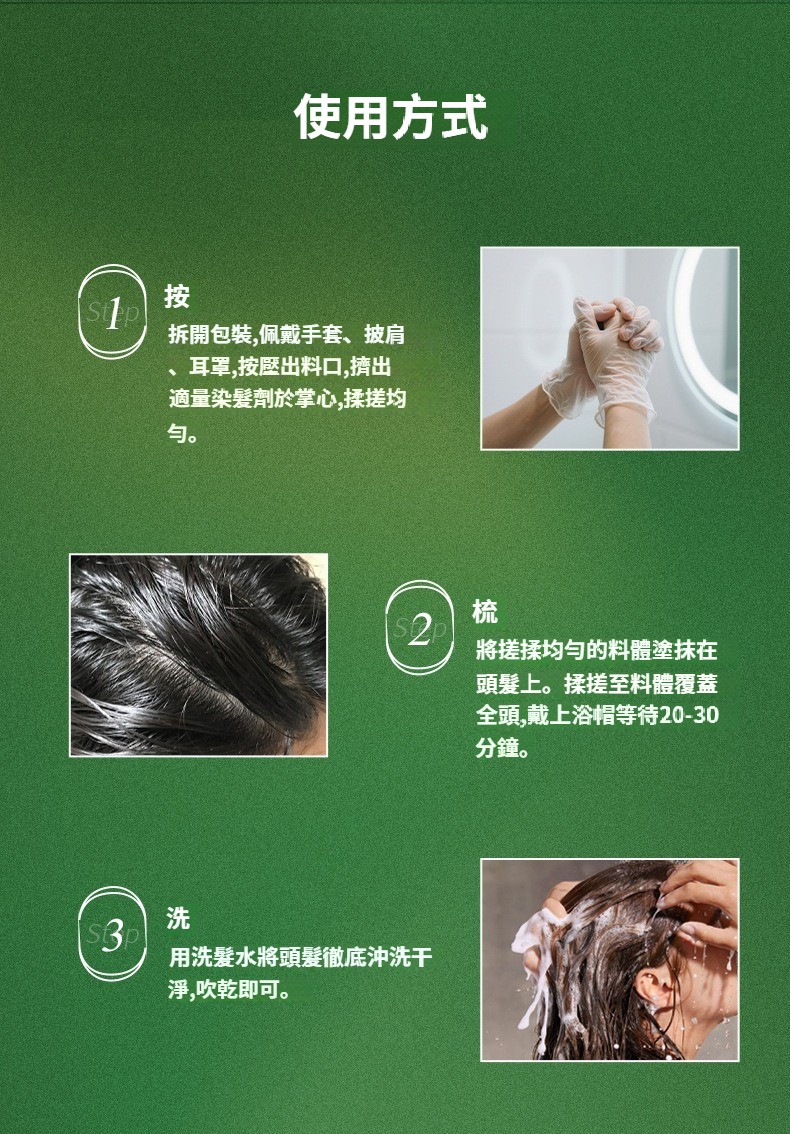 使用方式

Step 1

按

拆開包裝,佩戴手套、披肩、耳罩,按壓出料口,擠出適量染髮劑於掌心,揉搓均勻。

Step 2

梳

將搓揉均勻的料體塗抹在頭髮上。揉搓至料體覆蓋全頭,戴上浴帽等待20-30分鐘。

Step 3

洗

用洗髮水將頭髮徹底沖洗干淨,吹乾即可。