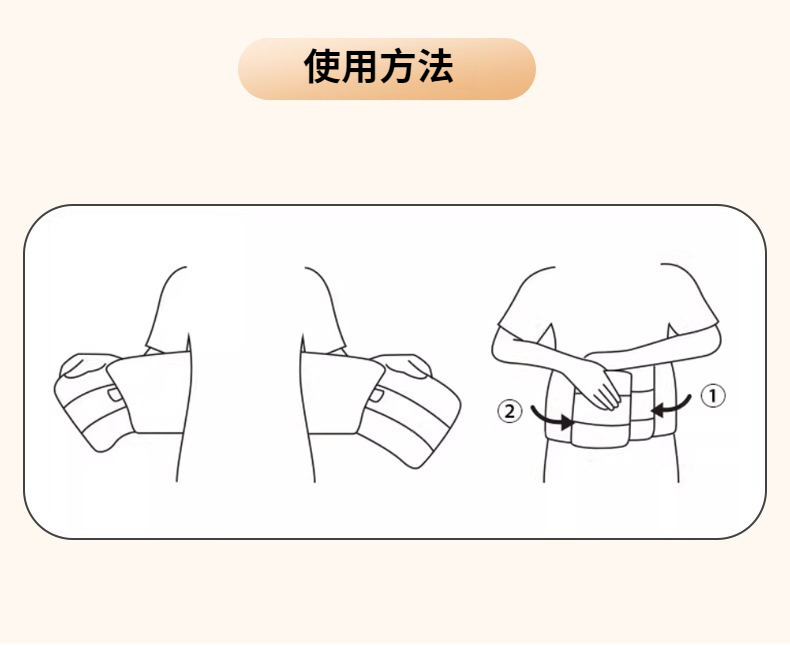 使用方法

②

①