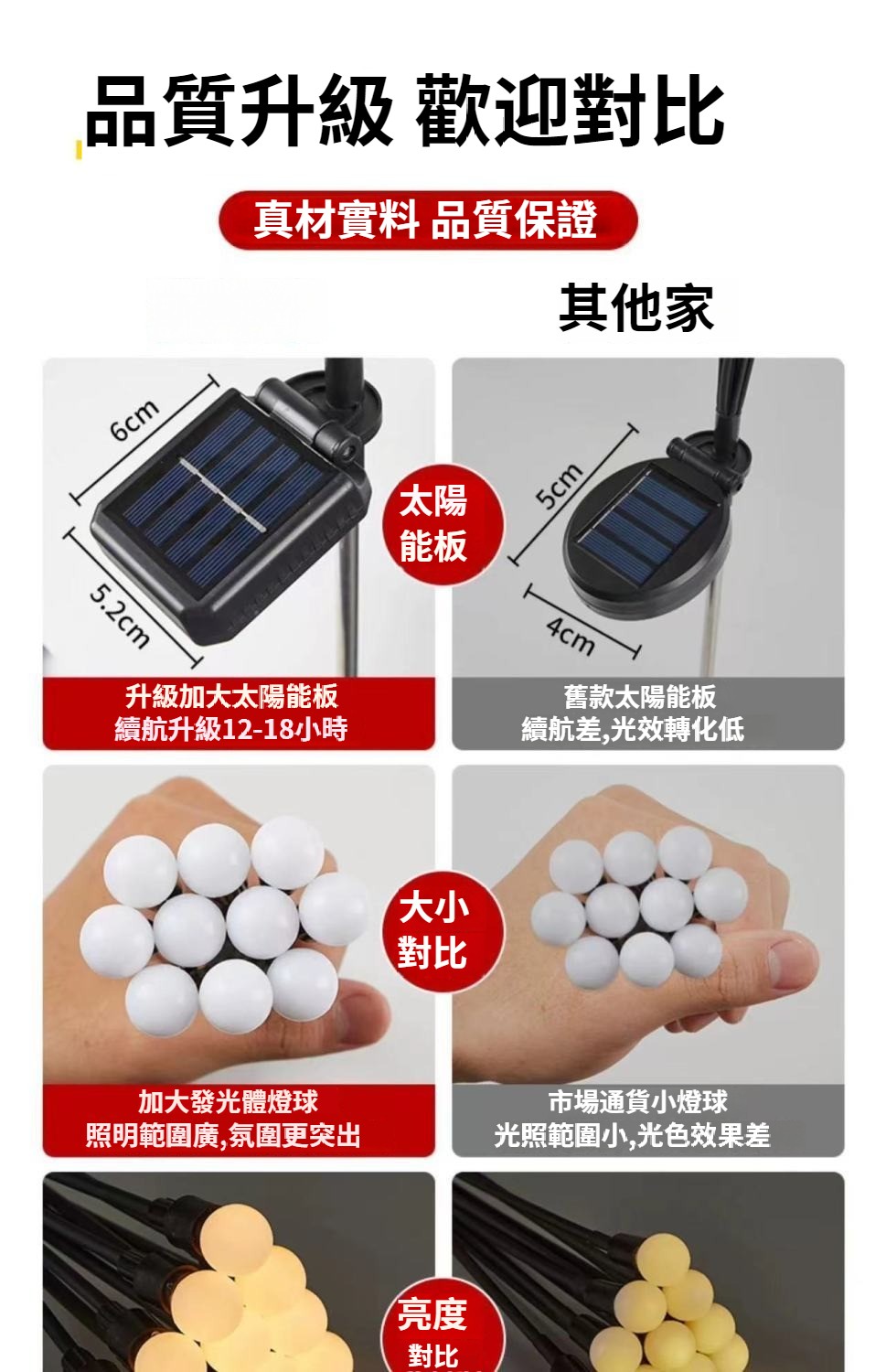 品質升級 歡迎對比

真材實料 品質保證

其他家

6cm

5.2cm

太陽能板

5cm

4cm

升級加大太陽能板
續航升級12-18小時

舊款太陽能板
續航差,光效轉化低

大小對比

加大發光體燈球
照明範圍廣,氛圍更突出

市場通貨小燈球
光照範圍小,光色效果差

亮度對比