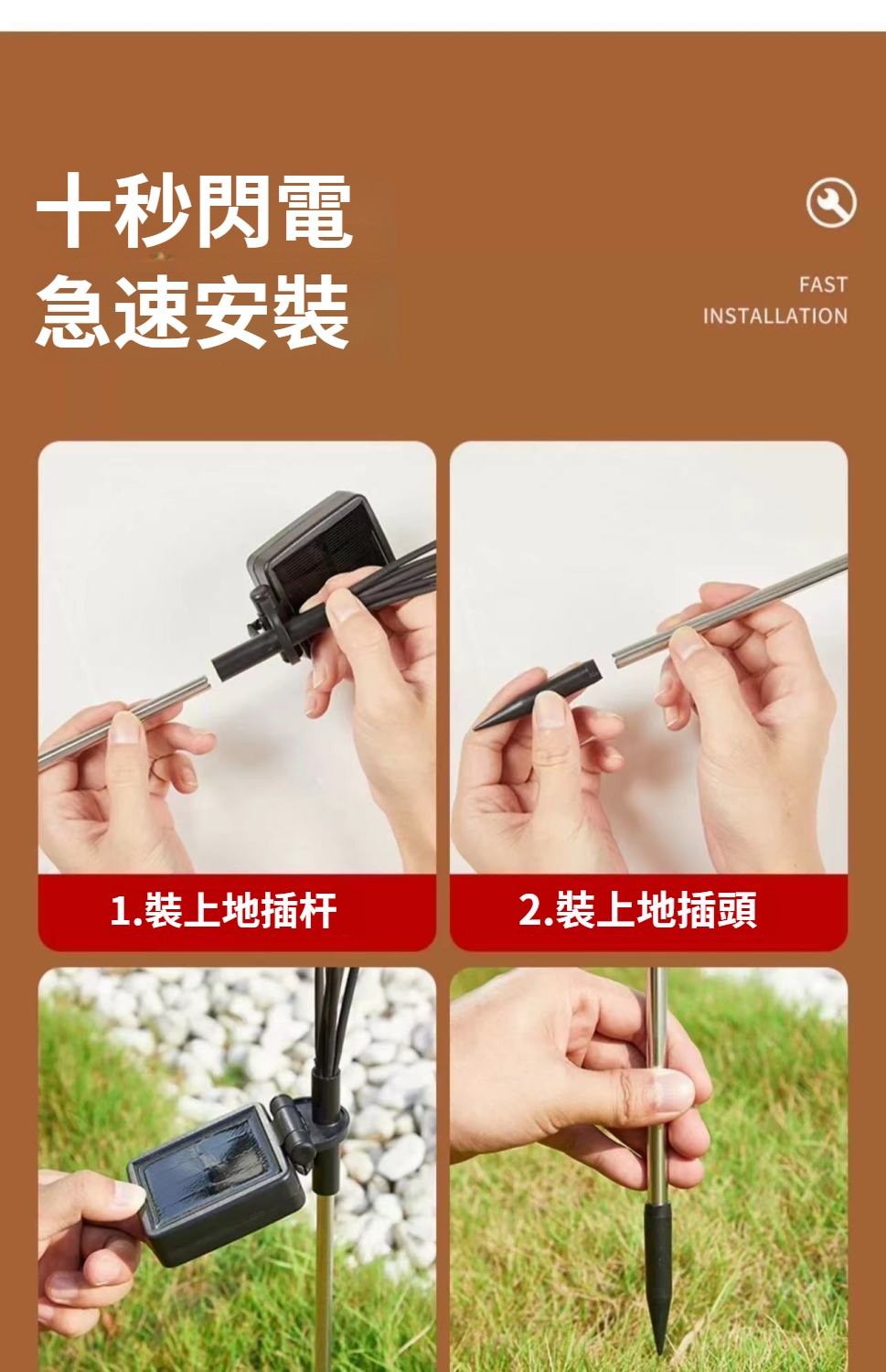 十秒閃電
急速安裝

FAST
INSTALLATION

1.裝上地插杆

2.裝上地插頭