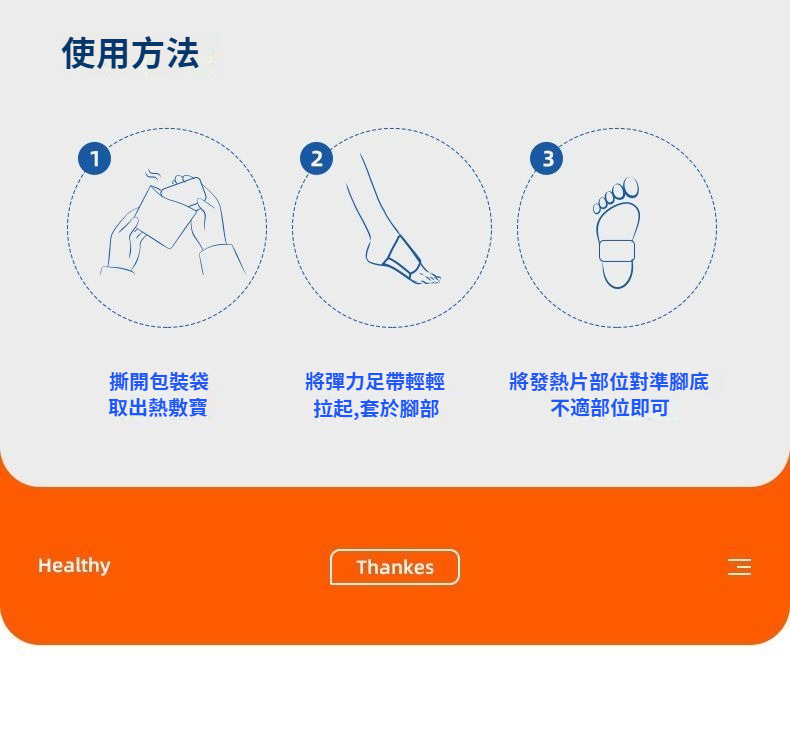 使用方法

1

2

3

撕開包裝袋
取出熱敷寶

將彈力足帶輕輕
拉起,套於腳部

將發熱片部位對準腳底
不適部位即可

Healthy

Thankes