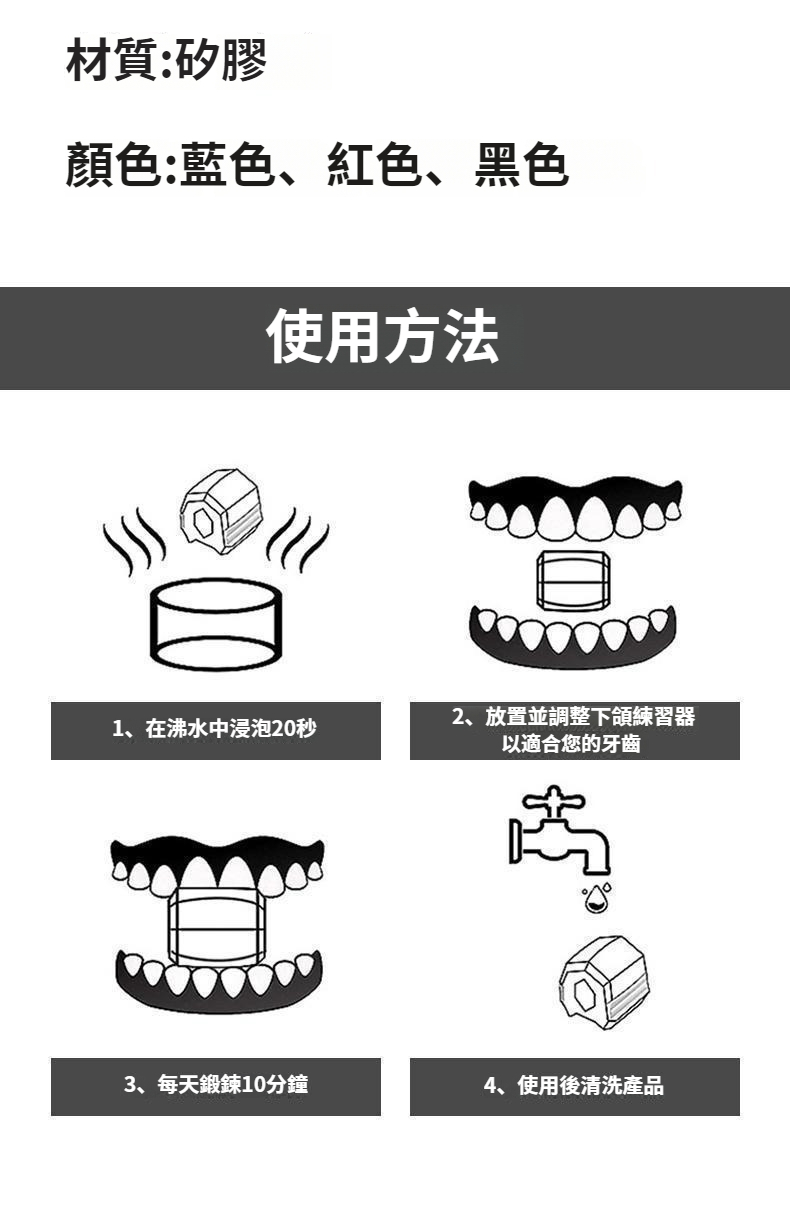 材質:矽膠

顏色:藍色、紅色、黑色

使用方法

1、在沸水中浸泡20秒

2、放置並調整下頜練習器以適合您的牙齒

3、每天鍛鍊10分鐘

4、使用後清洗產品