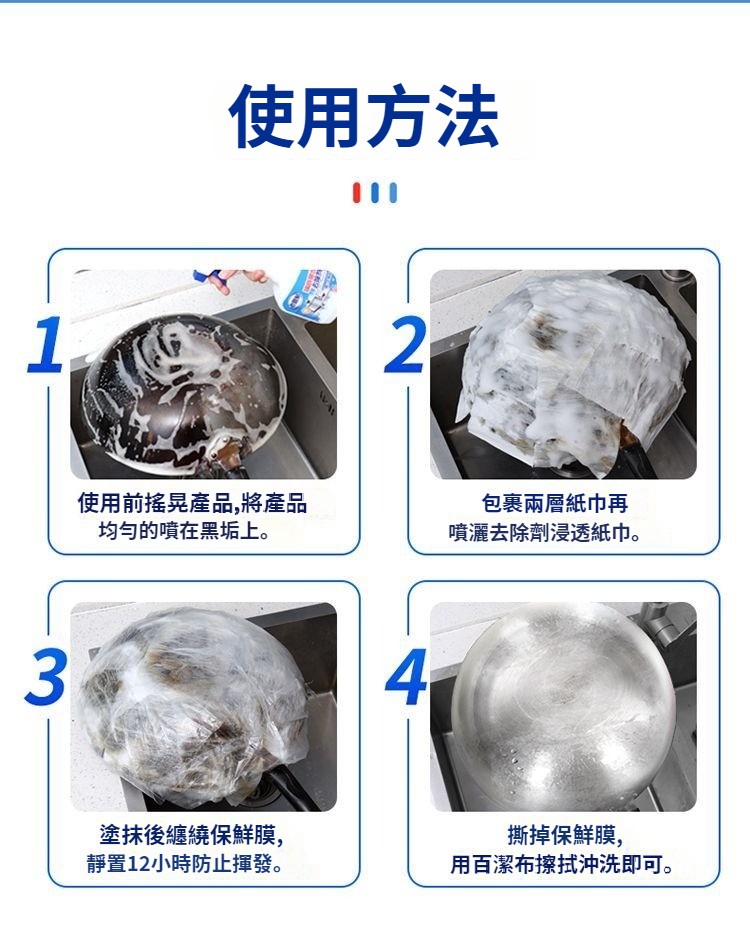 使用方法

1

使用前搖晃產品,將產品均勻的噴在黑垢上。

2

包裹兩層紙巾再噴灑去除劑浸透紙巾。

3

塗抹後纏繞保鮮膜,靜置12小時防止揮發。

4

撕掉保鮮膜,用百潔布擦拭沖洗即可。