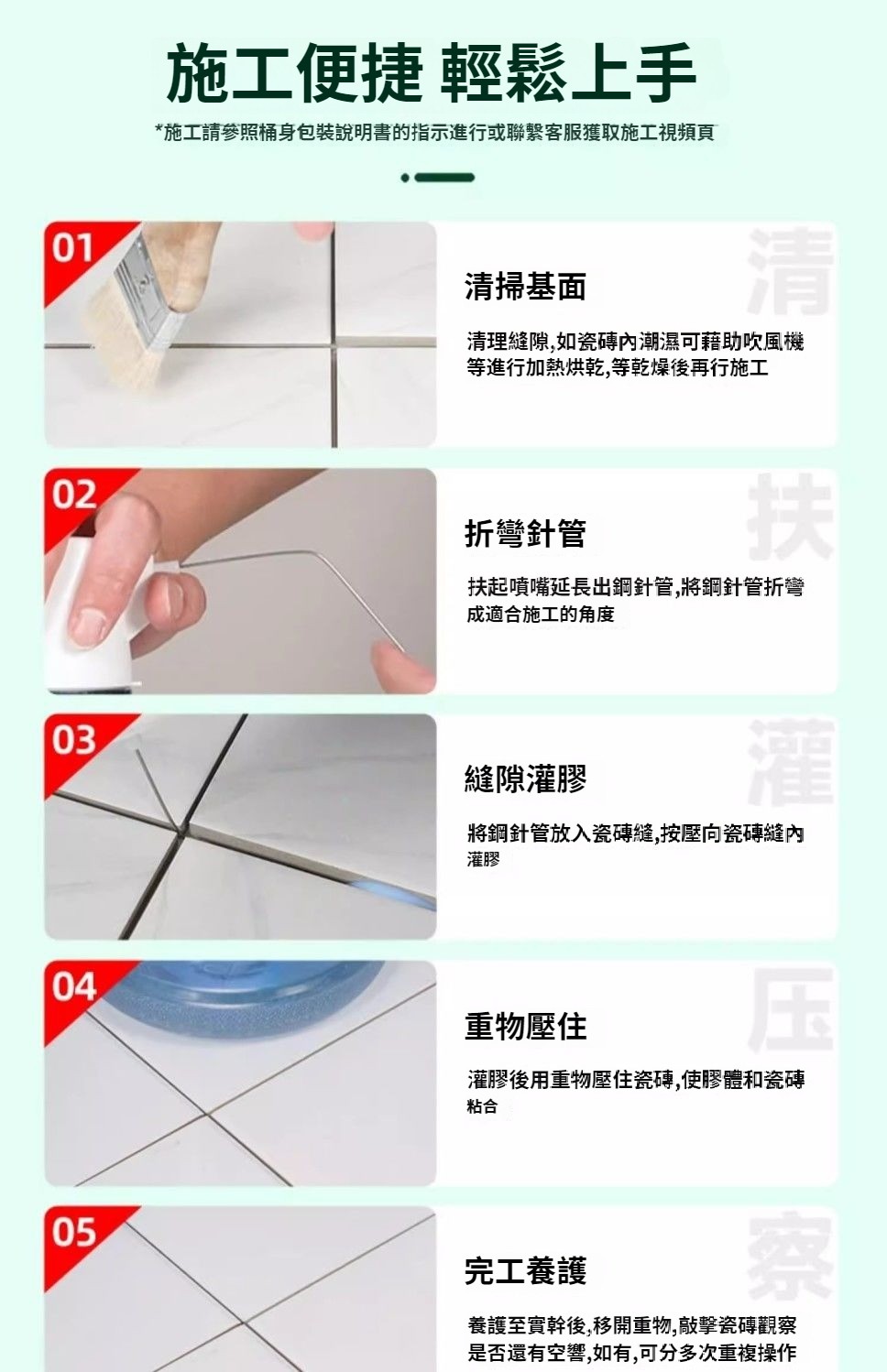 施工便捷 輕鬆上手

*施工請參照桶身包裝說明書的指示進行或聯繫客服獲取施工視頻頁

01

清

清掃基面

清理縫隙,如瓷磚內潮濕可藉助吹風機等進行加熱烘乾,等乾燥後再行施工

02

扶

折彎針管

扶起噴嘴延長出鋼針管,將鋼針管折彎成適合施工的角度

03

灌

縫隙灌膠

將鋼針管放入瓷磚縫,按壓向瓷磚縫內灌膠

04

压

重物壓住

灌膠後用重物壓住瓷磚,使膠體和瓷磚粘合

05

察

完工養護

養護至實幹後,移開重物,敲擊瓷磚觀察是否還有空響,如有,可分多次重複操作