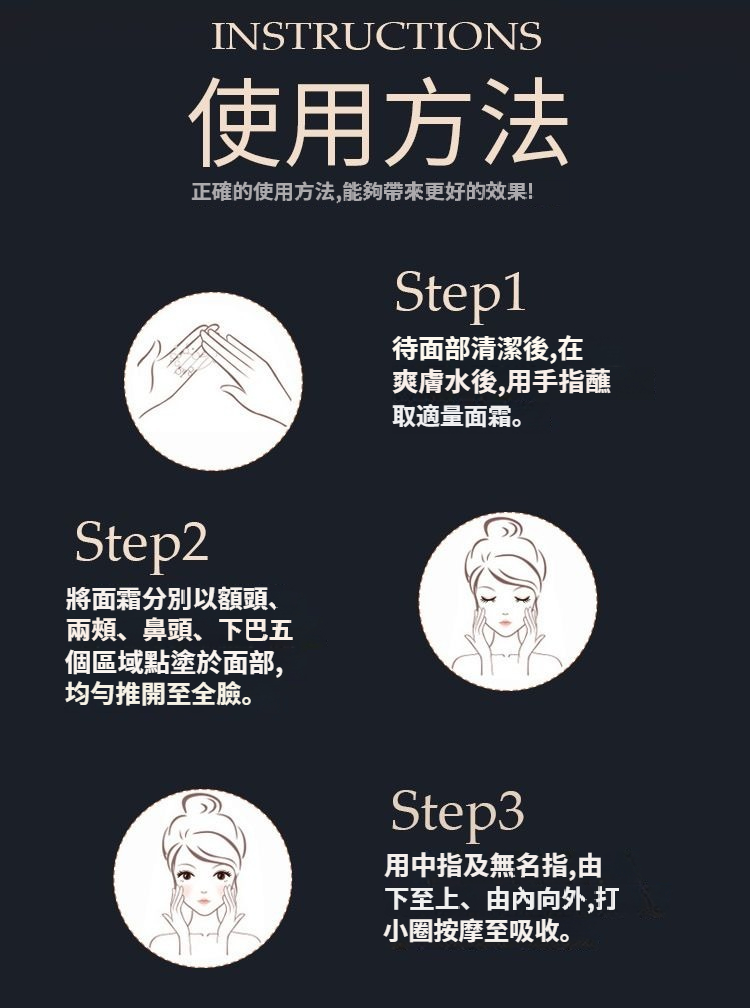 INSTRUCTIONS
使用方法
正確的使用方法,能夠帶來更好的效果!

Step1
待面部清潔後,在爽膚水後,用手指蘸取適量面霜。

Step2
將面霜分別以額頭、兩頰、鼻頭、下巴五個區域點塗於面部,均勻推開至全臉。

Step3
用中指及無名指,由下至上、由內向外,打小圈按摩至吸收。