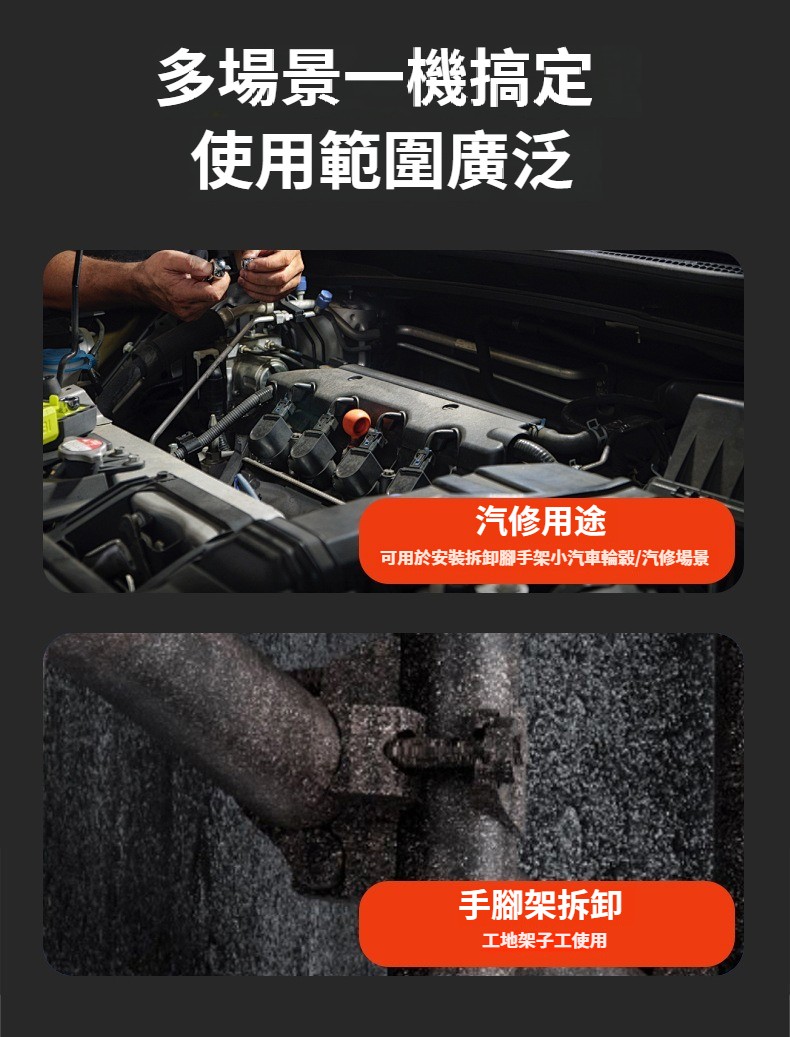 多場景一機搞定
使用範圍廣泛

汽修用途
可用於安裝拆卸腳手架小汽車輪轂/汽修場景

手腳架拆卸
工地架子工使用