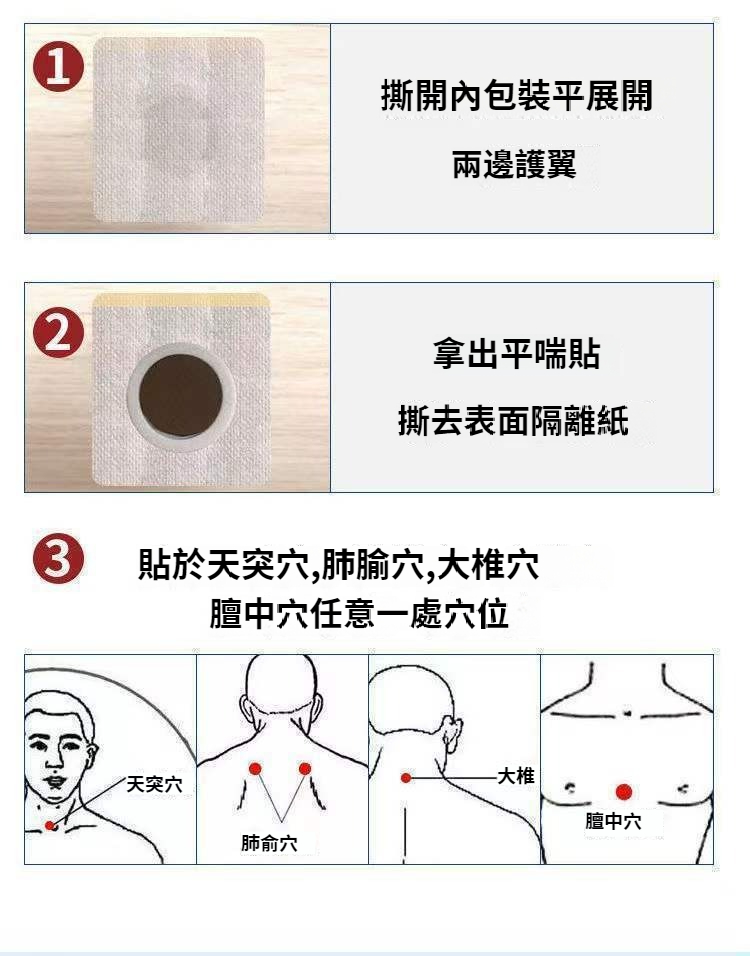 1

撕開內包裝平展開

兩邊護翼

2

拿出平喘貼

撕去表面隔離紙

3

貼於天突穴,肺腧穴,大椎穴
膻中穴任意一處穴位

天突穴

肺俞穴

大椎

膻中穴