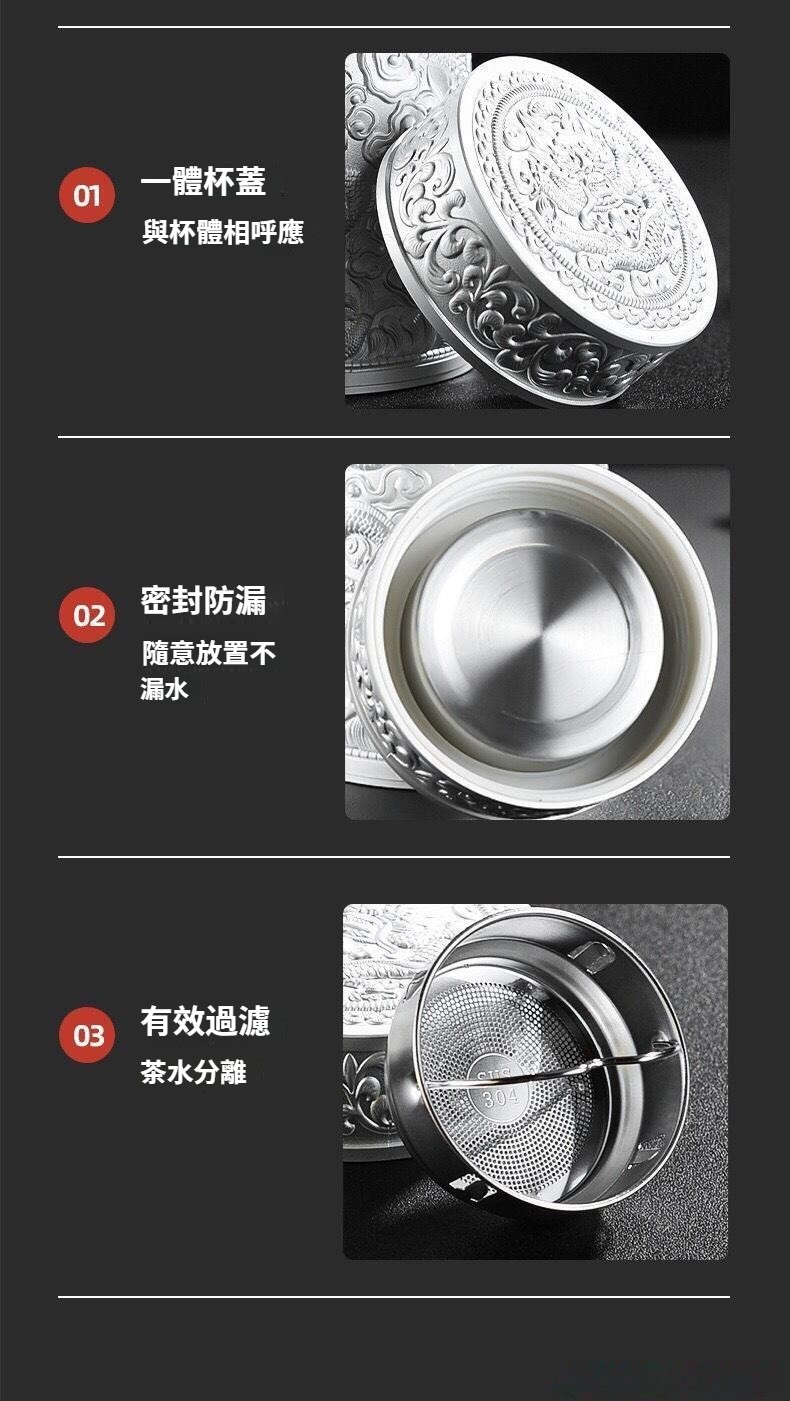 01
一體杯蓋
與杯體相呼應

02
密封防漏
隨意放置不漏水

03
有效過濾
茶水分離

SUS
304