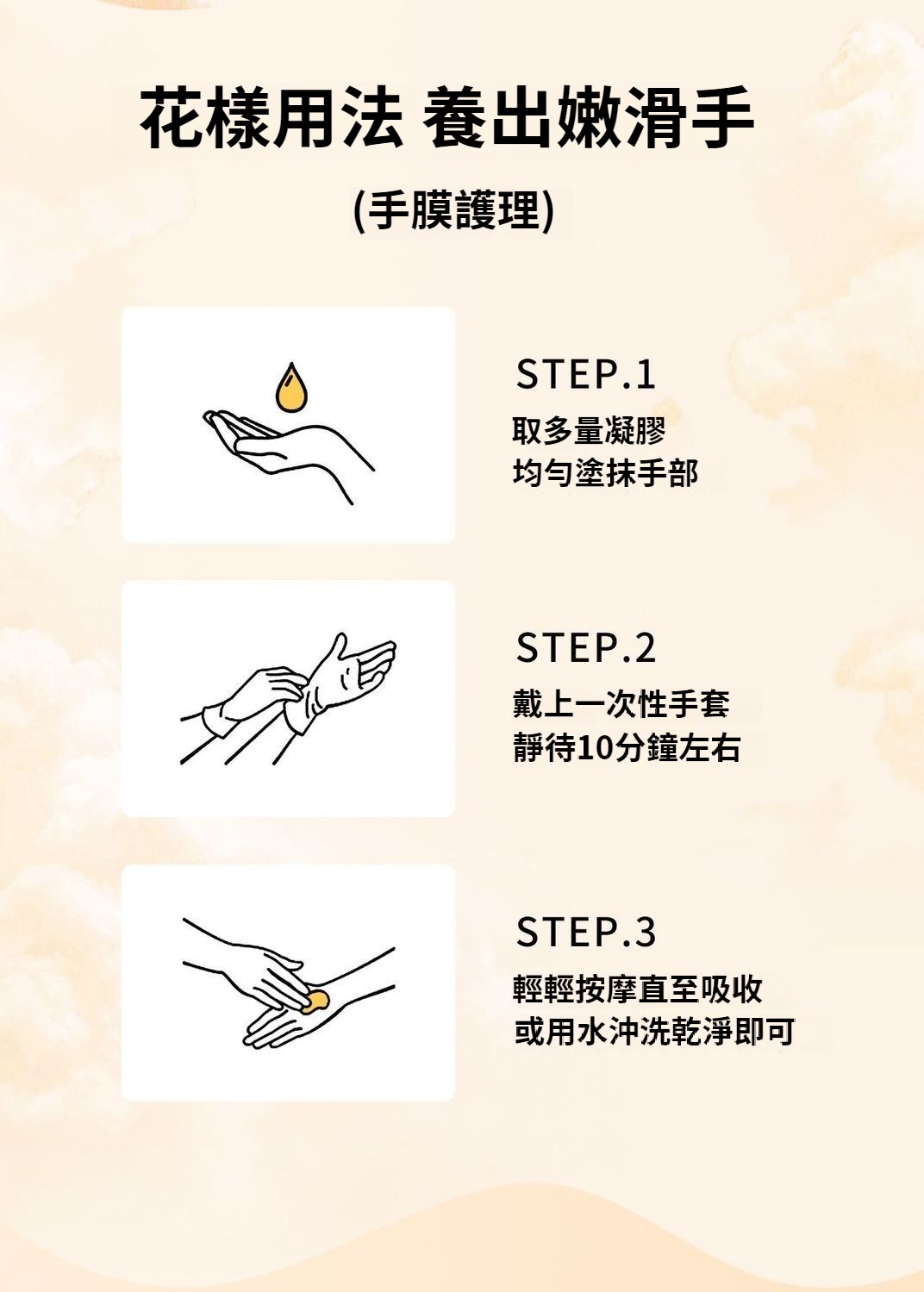 花樣用法 養出嫩滑手

(手膜護理)

STEP.1

取多量凝膠
均勻塗抹手部

STEP.2

戴上一次性手套
靜待10分鐘左右

STEP.3

輕輕按摩直至吸收
或用水沖洗乾淨即可