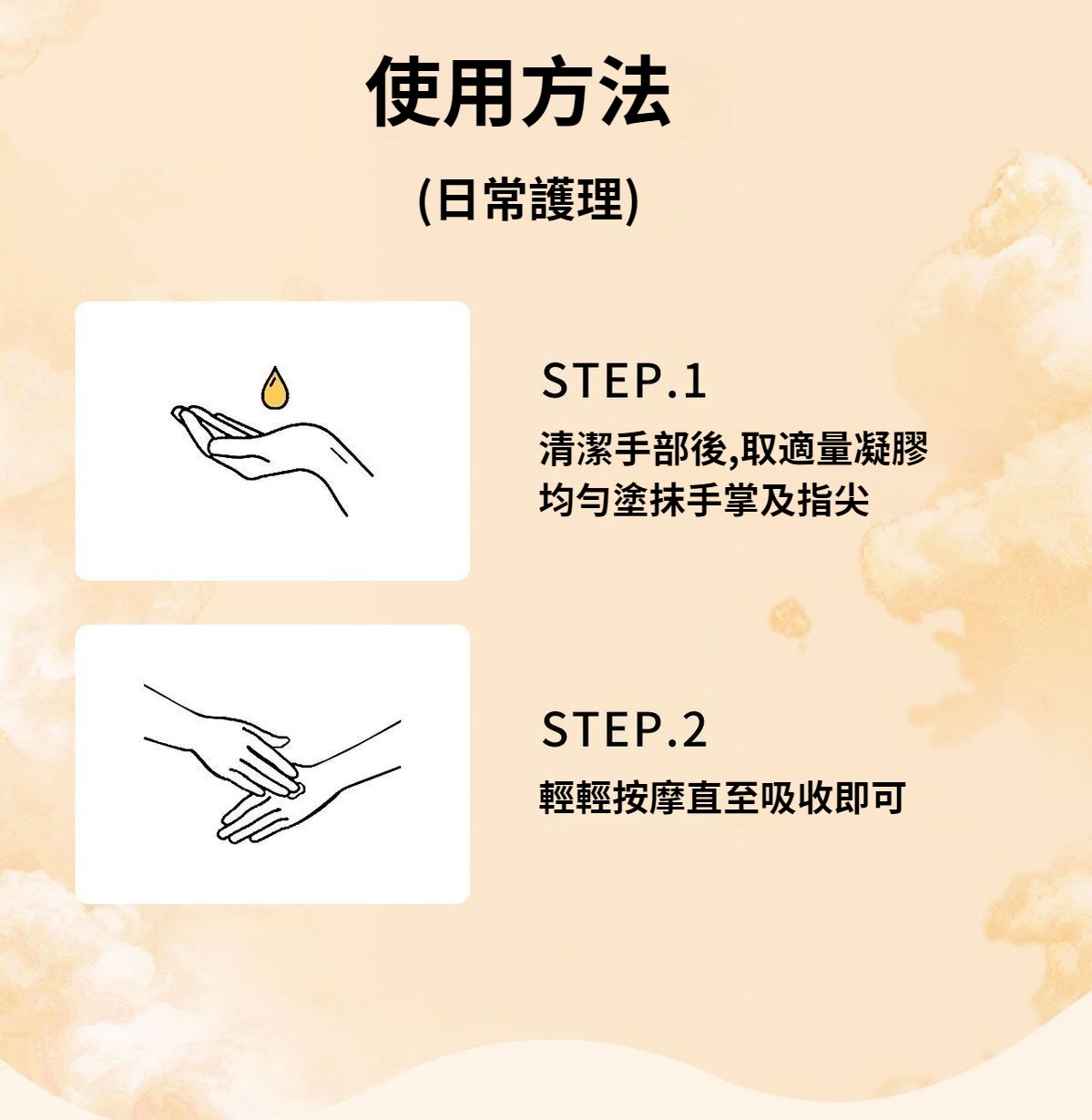 使用方法

(日常護理)

STEP.1

清潔手部後,取適量凝膠均勻塗抹手掌及指尖

STEP.2

輕輕按摩直至吸收即可