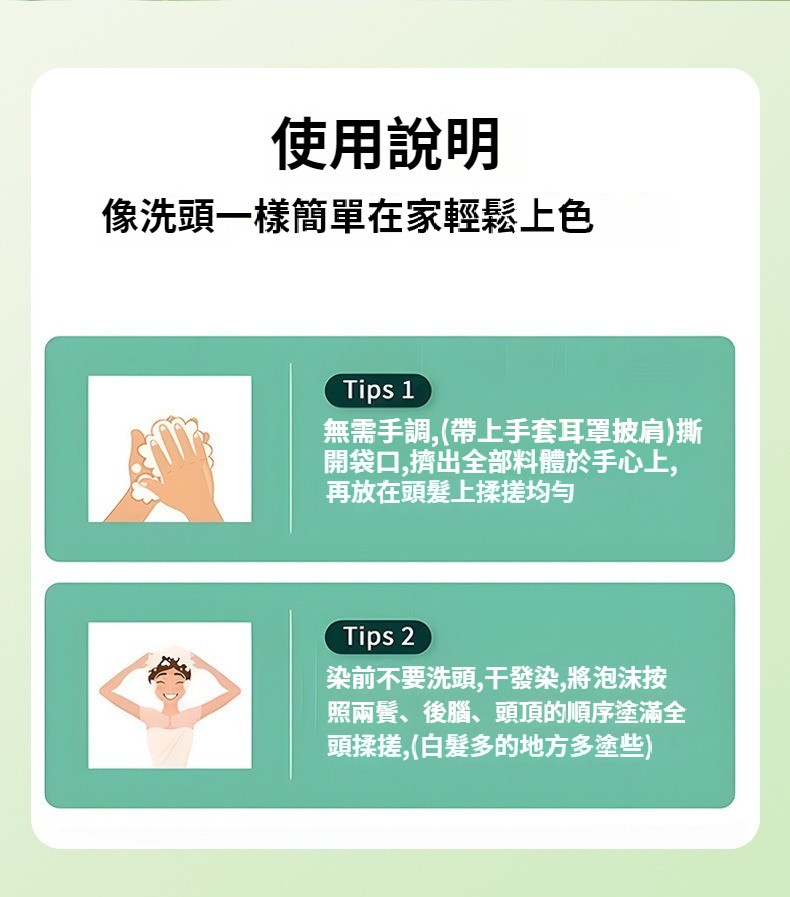 使用說明

像洗頭一樣簡單在家輕鬆上色

Tips 1

無需手調,(帶上手套耳罩披肩)撕開袋口,擠出全部料體於手心上,再放在頭髮上揉搓均勻

Tips 2

染前不要洗頭,干發染,將泡沫按照兩鬢、後腦、頭頂的順序塗滿全頭揉搓,(白髮多的地方多塗些)