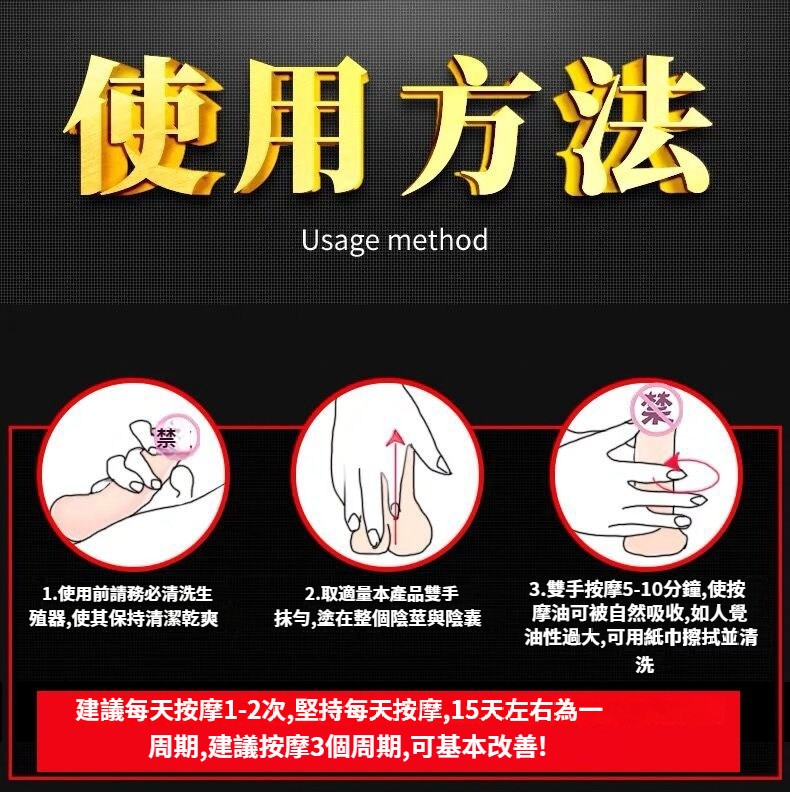 使用方法

Usage method

禁

禁

1.使用前請務必清洗生殖器,使其保持清潔乾爽

2.取適量本產品雙手抹勻,塗在整個陰莖與陰囊

3.雙手按摩5-10分鐘,使按摩油可被自然吸收,如人覺油性過大,可用紙巾擦拭並清洗

建議每天按摩1-2次,堅持每天按摩,15天左右為一周期,建議按摩3個周期,可基本改善!