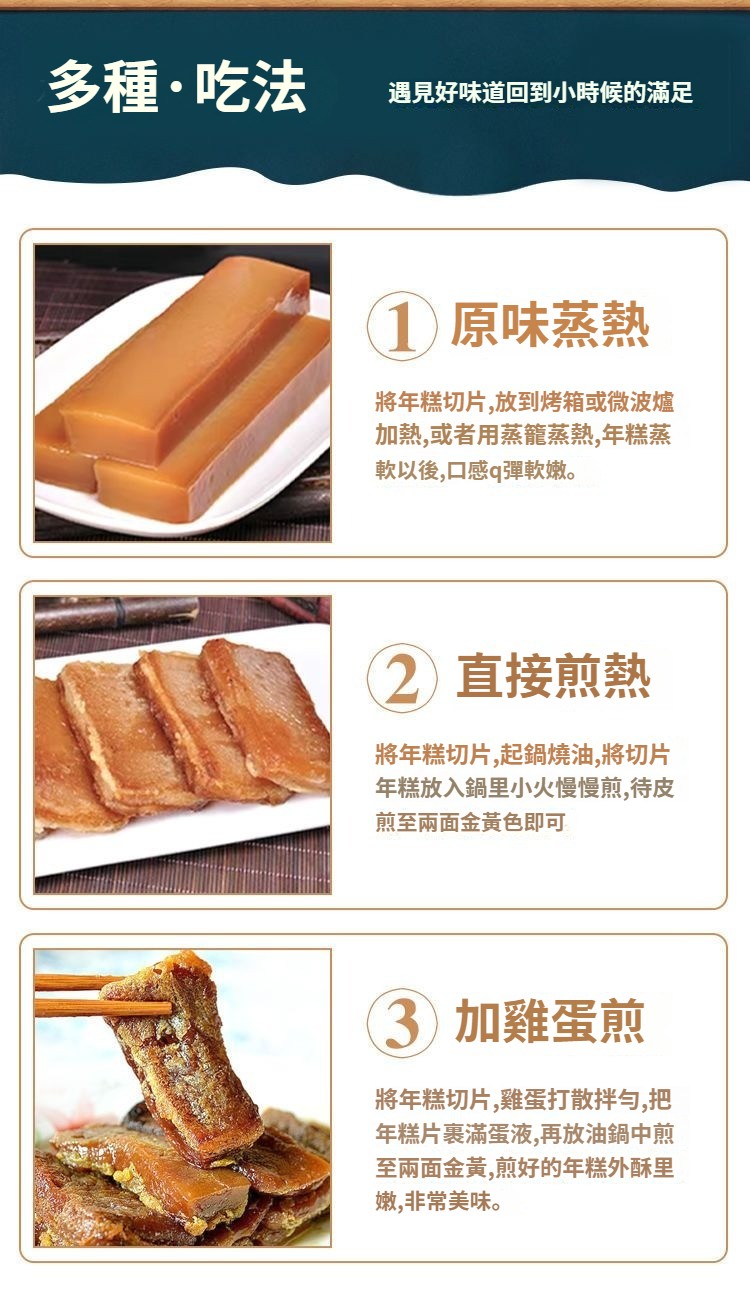 多種·吃法

遇見好味道回到小時候的滿足

1 原味蒸熱

將年糕切片,放到烤箱或微波爐加熱,或者用蒸籠蒸熱,年糕蒸軟以後,口感q彈軟嫩。

2 直接煎熱

將年糕切片,起鍋燒油,將切片年糕放入鍋里小火慢慢煎,待皮煎至兩面金黃色即可

3 加雞蛋煎

將年糕切片,雞蛋打散拌勻,把年糕片裹滿蛋液,再放油鍋中煎至兩面金黃,煎好的年糕外酥里嫩,非常美味。