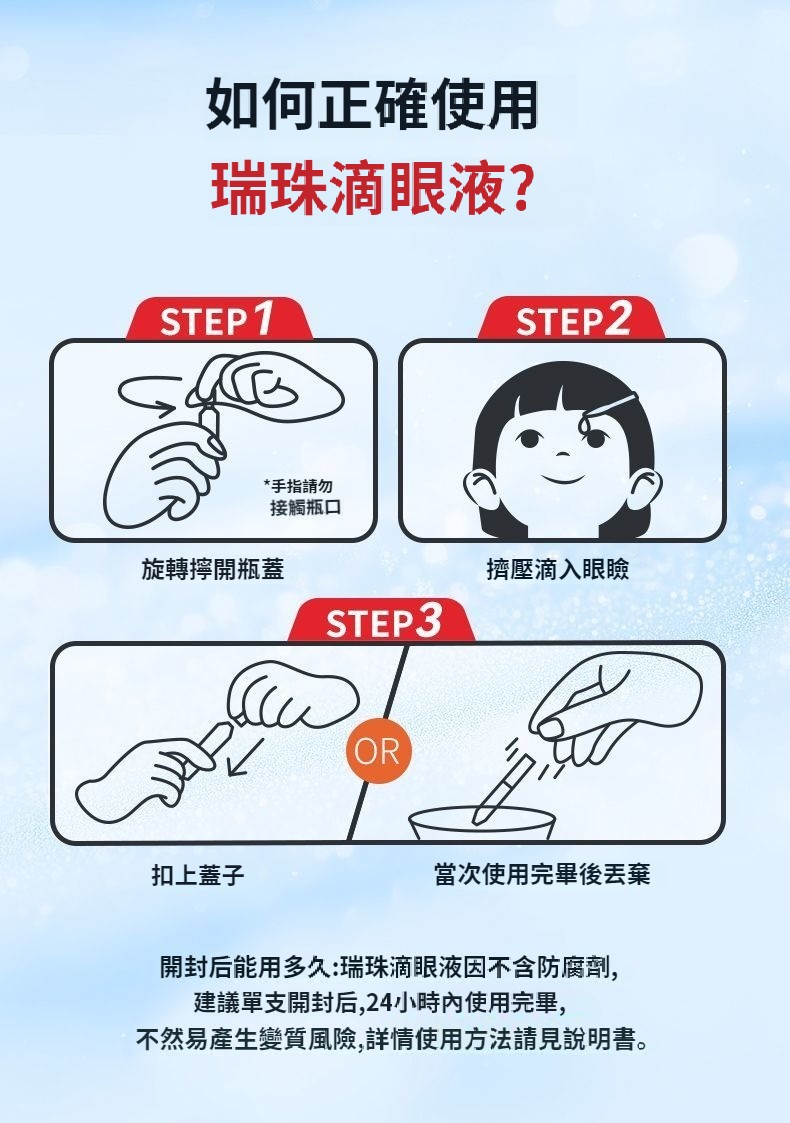 如何正確使用
瑞珠滴眼液?

STEP 1

*手指請勿接觸瓶口

旋轉擰開瓶蓋

STEP 2

擠壓滴入眼瞼

STEP 3

OR

扣上蓋子

當次使用完畢後丟棄

開封后能用多久:瑞珠滴眼液因不含防腐劑,建議單支開封后,24小時內使用完畢,不然易產生變質風險,詳情使用方法請見說明書。