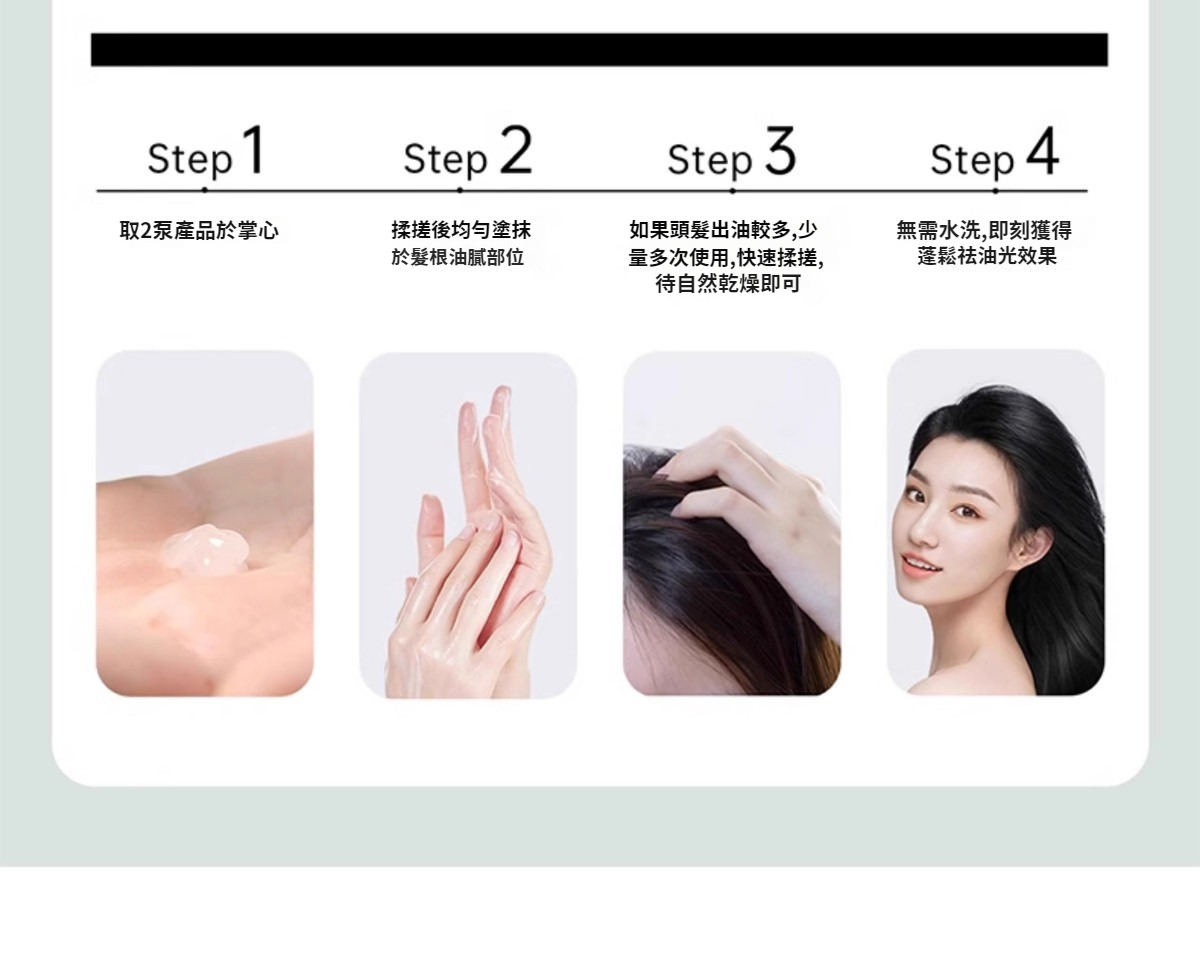 Step 1

取2泵產品於掌心

Step 2

揉搓後均勻塗抹於髮根油膩部位

Step 3

如果頭髮出油較多,少量多次使用,快速揉搓,待自然乾燥即可

Step 4

無需水洗,即刻獲得蓬鬆祛油光效果