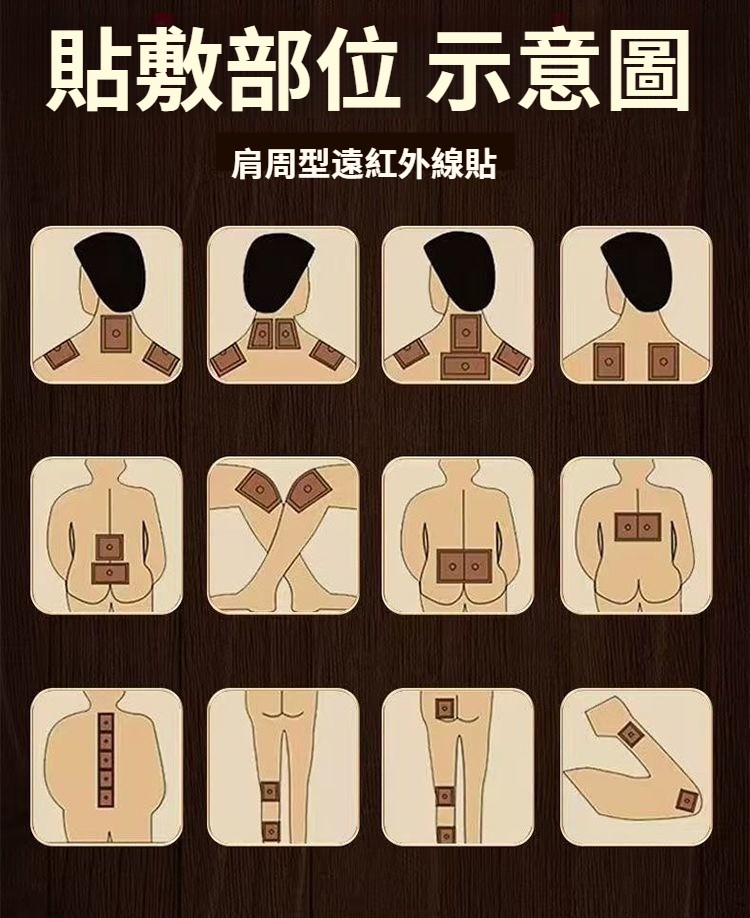 貼敷部位 示意圖

肩周型遠紅外線貼