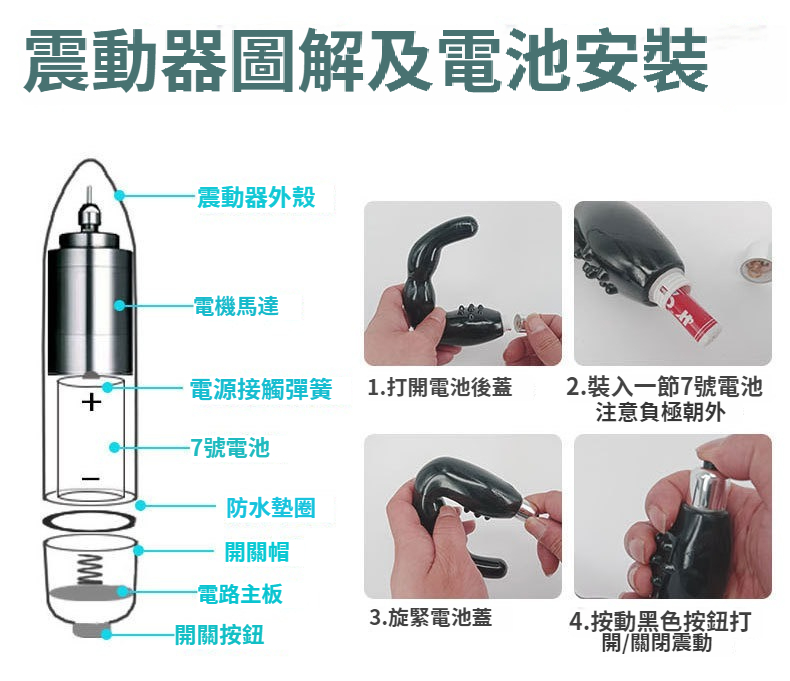 震動器圖解及電池安裝

震動器外殼
電機馬達
電源接觸彈簧
+
7號電池
−
防水墊圈
開關帽
電路主板
開關按鈕

1.打開電池後蓋

2.裝入一節7號電池
注意負極朝外

3.旋緊電池蓋

4.按動黑色按鈕打開/關閉震動