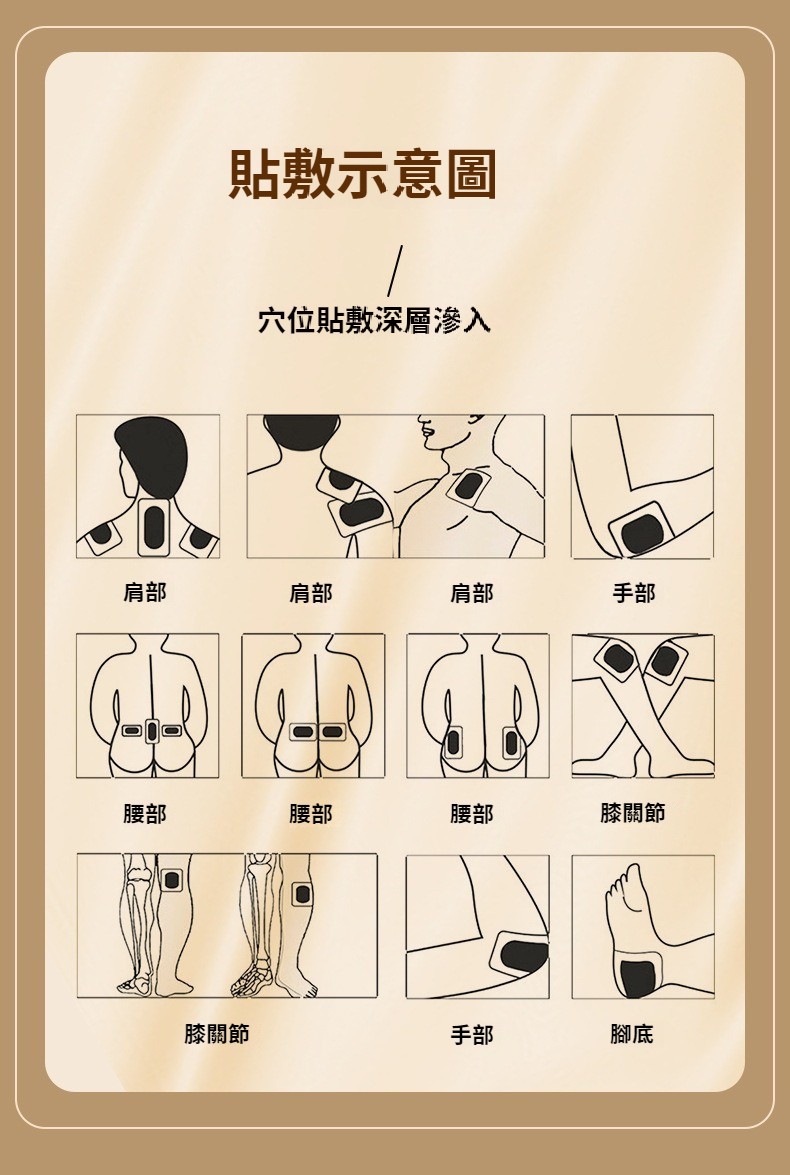 貼敷示意圖

穴位貼敷深層滲入

肩部

肩部

肩部

手部

腰部

腰部

腰部

膝關節

膝關節

手部

腳底