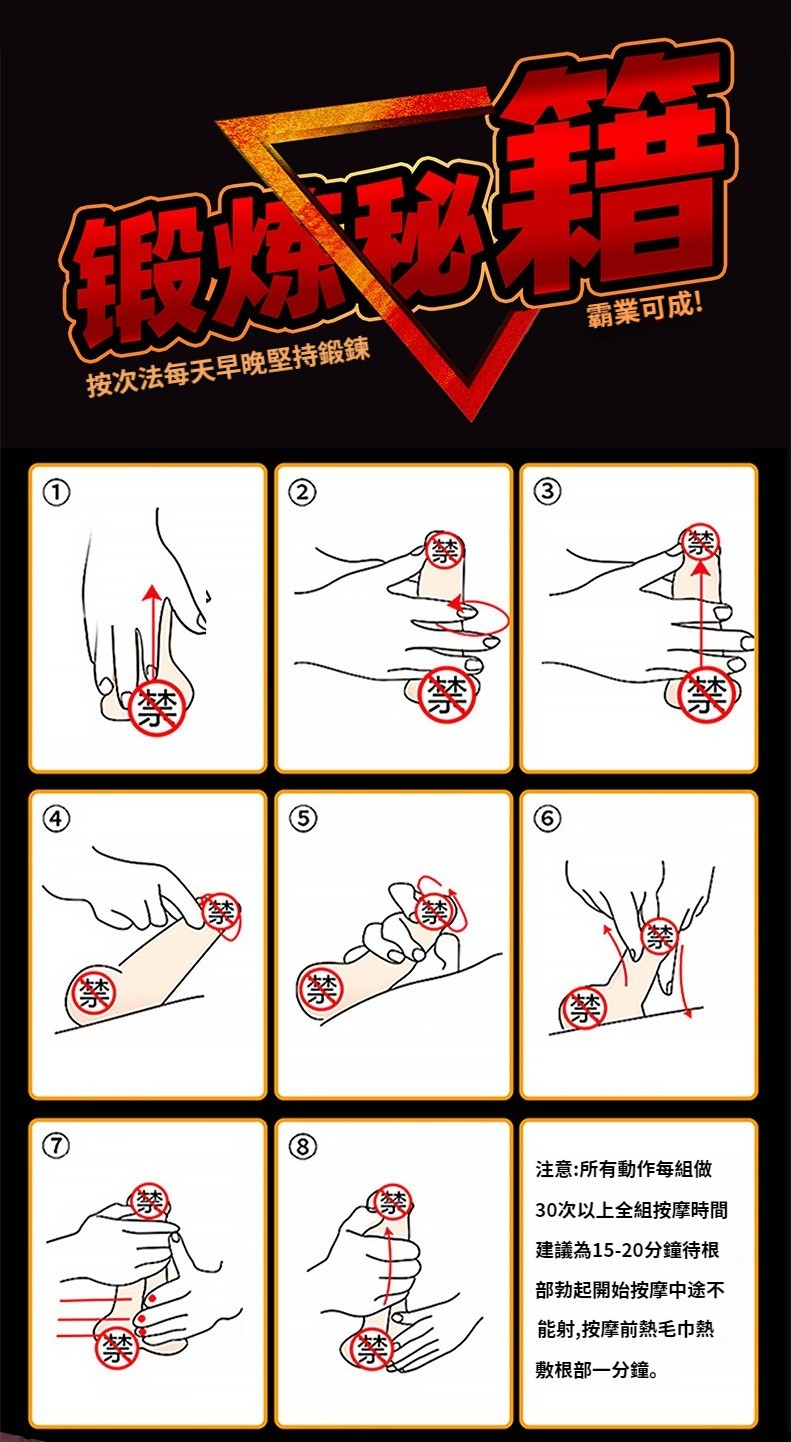 鍛煉秘籍

霸業可成!

按次法每天早晚堅持鍛鍊

①

禁

②

禁

禁

③

禁

禁

④

禁

禁

⑤

禁

禁

⑥

禁

禁

⑦

禁

禁

⑧

禁

禁

注意:所有動作每組做30次以上全組按摩時間建議為15-20分鐘待根部勃起開始按摩中途不能射,按摩前熱毛巾熱敷根部一分鐘。