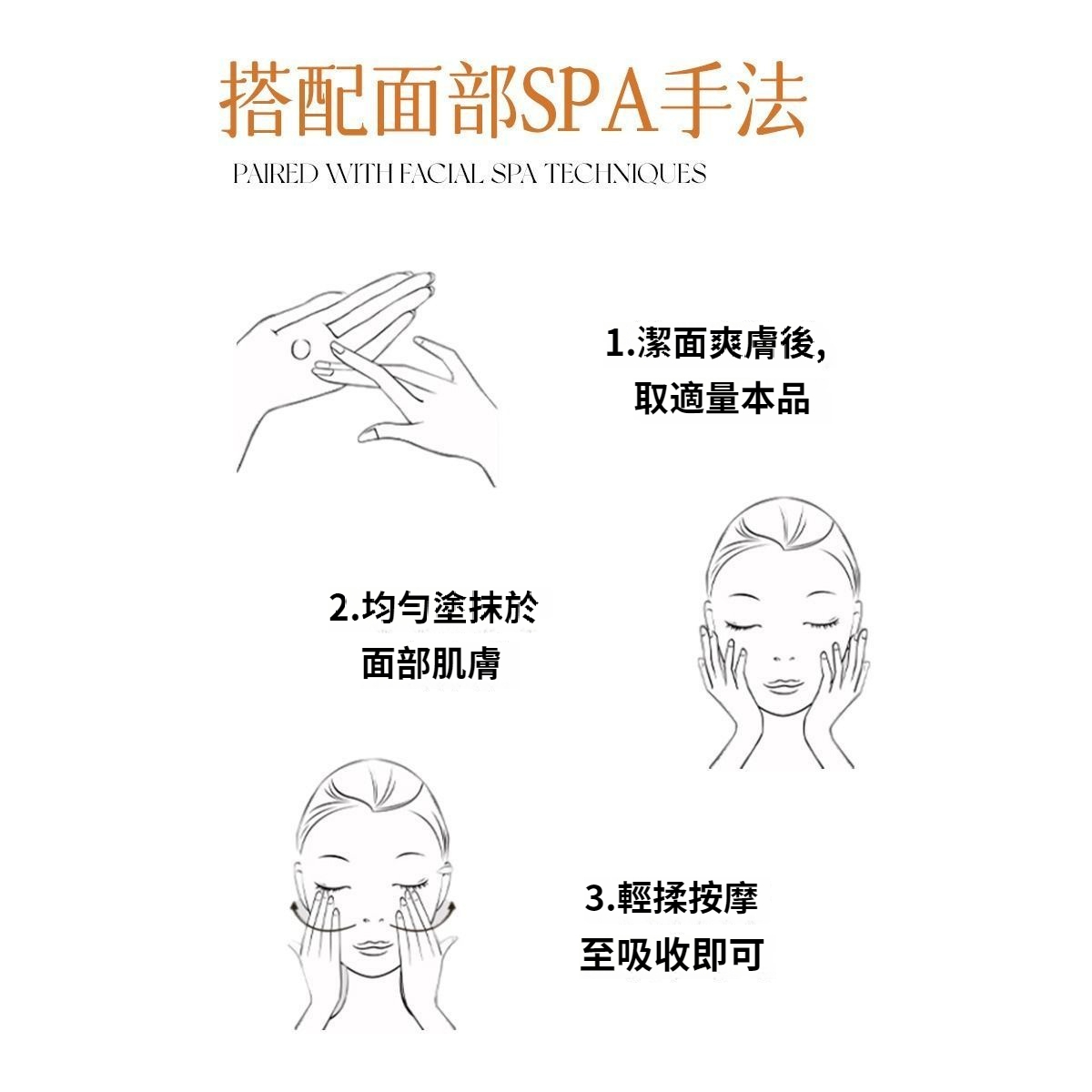 搭配面部SPA手法

PAIRED WITH FACIAL SPA TECHNIQUES

1.潔面爽膚後,
取適量本品

2.均勻塗抹於
面部肌膚

3.輕揉按摩
至吸收即可