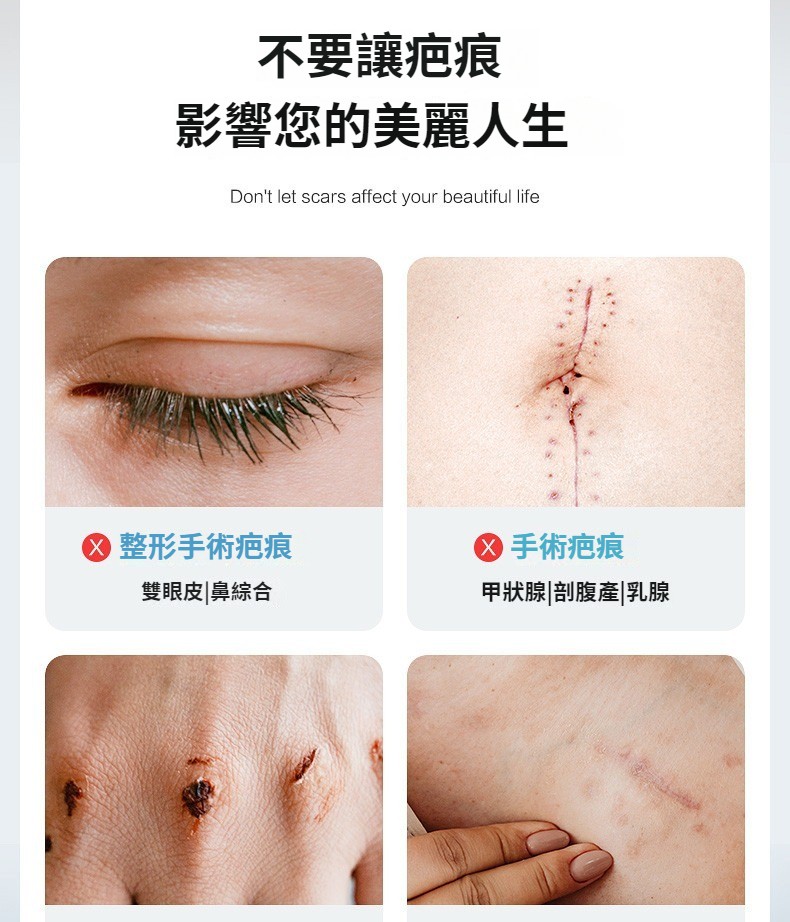 不要讓疤痕
影響您的美麗人生

Don't let scars affect your beautiful life

X 整形手術疤痕
雙眼皮|鼻綜合

X 手術疤痕
甲狀腺|剖腹產|乳腺