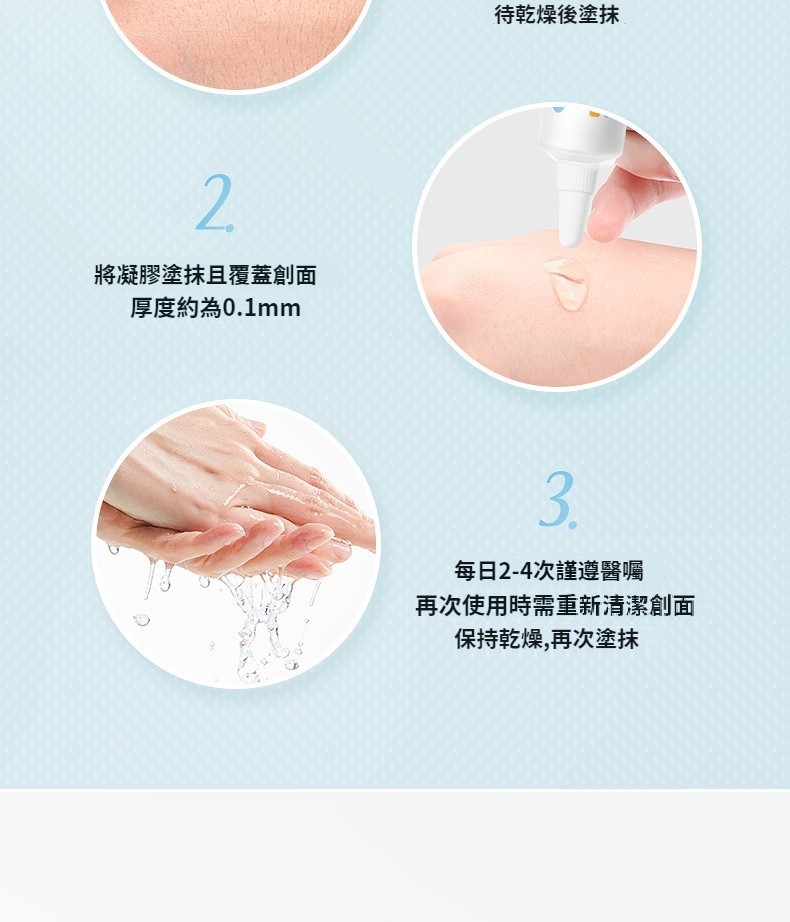 待乾燥後塗抹

2.

將凝膠塗抹且覆蓋創面
厚度約為0.1mm

3.

每日2-4次謹遵醫囑
再次使用時需重新清潔創面
保持乾燥,再次塗抹