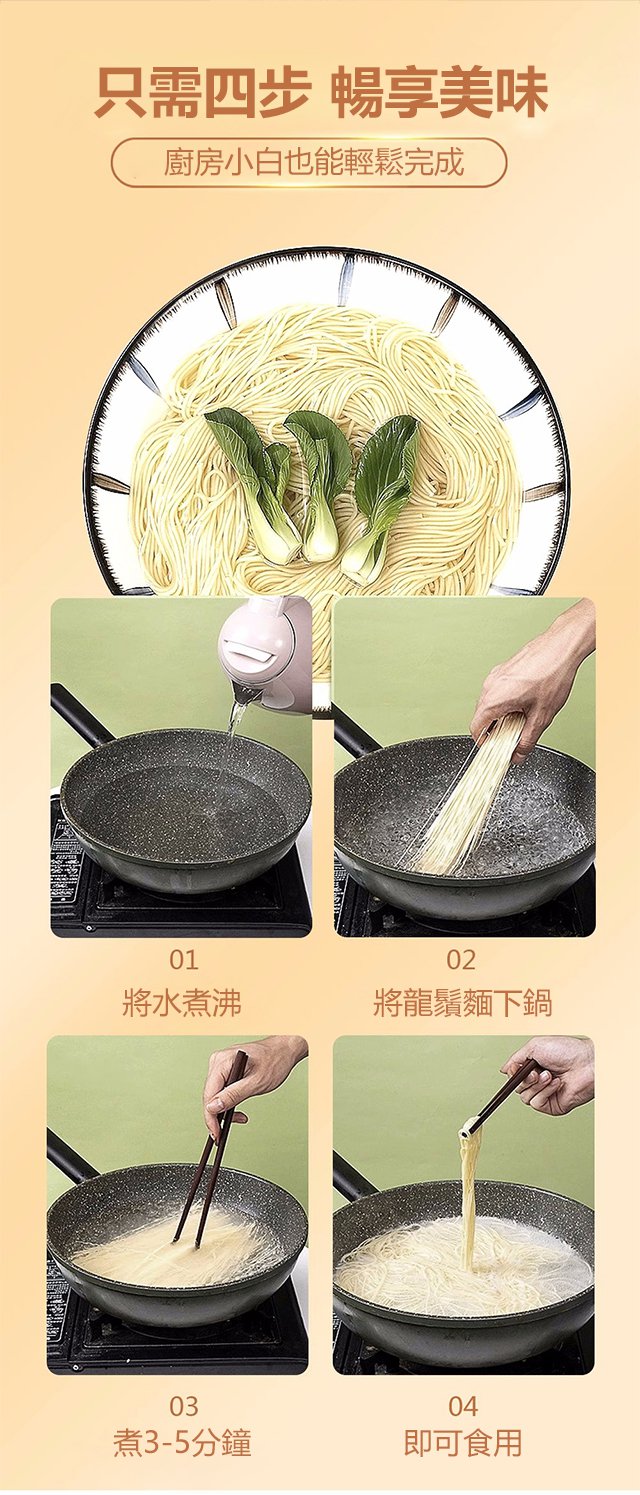 只需四步 暢享美味

廚房小白也能輕鬆完成

01
將水煮沸

02
將龍鬚麵下鍋

03
煮3-5分鐘

04
即可食用