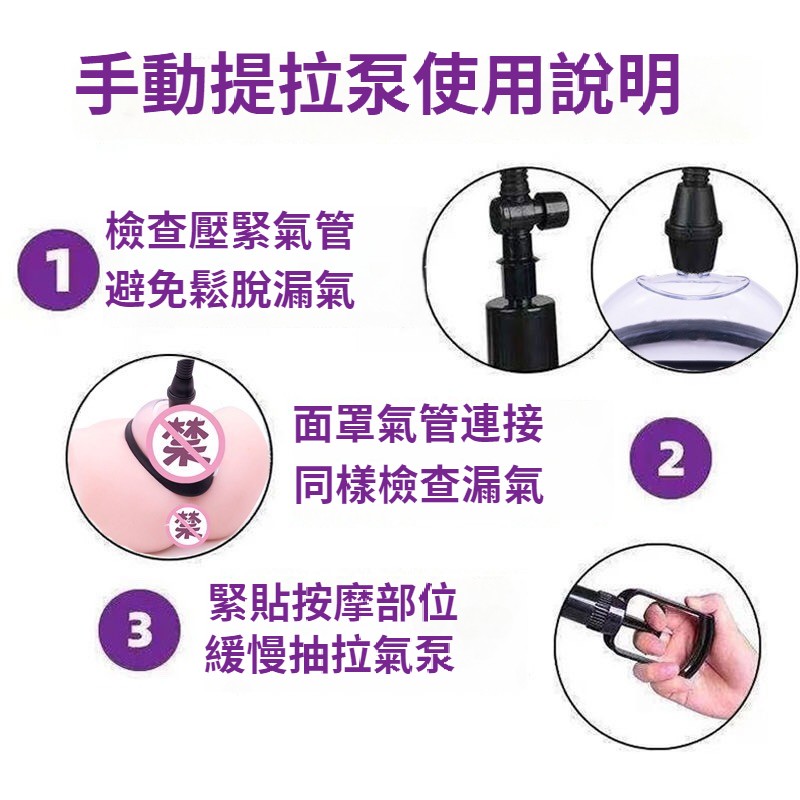 手動提拉泵使用說明

1
檢查壓緊氣管
避免鬆脫漏氣

禁
禁

面罩氣管連接
同樣檢查漏氣
2

3
緊貼按摩部位
緩慢抽拉氣泵