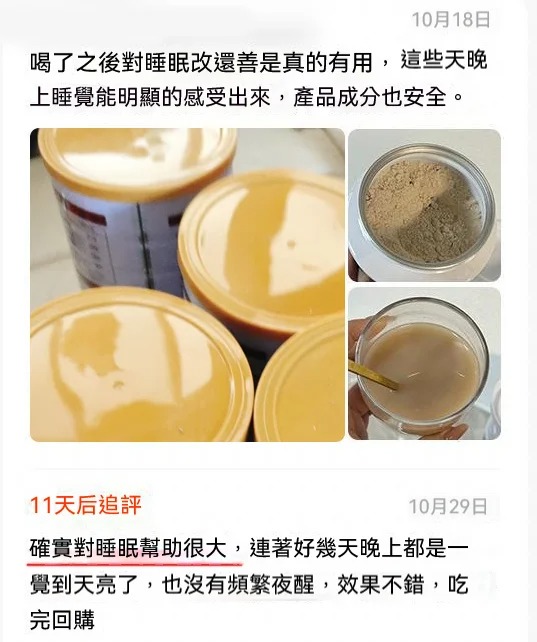 10月18日

喝了之後對睡眠改還善是真的有用，這些天晚上睡覺能明顯的感受出來，產品成分也安全。

11天后追評

10月29日

確實對睡眠幫助很大，連著好幾天晚上都是一覺到天亮了，也沒有頻繁夜醒，效果不錯，吃完回購