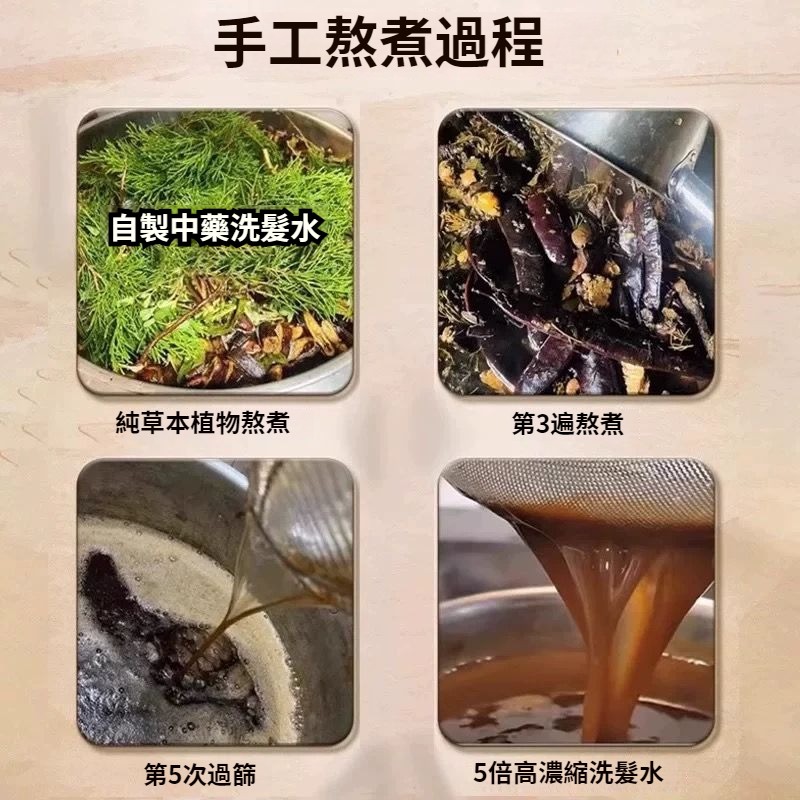 手工熬煮過程

自製中藥洗髮水

純草本植物熬煮

第3遍熬煮

第5次過篩

5倍高濃縮洗髮水