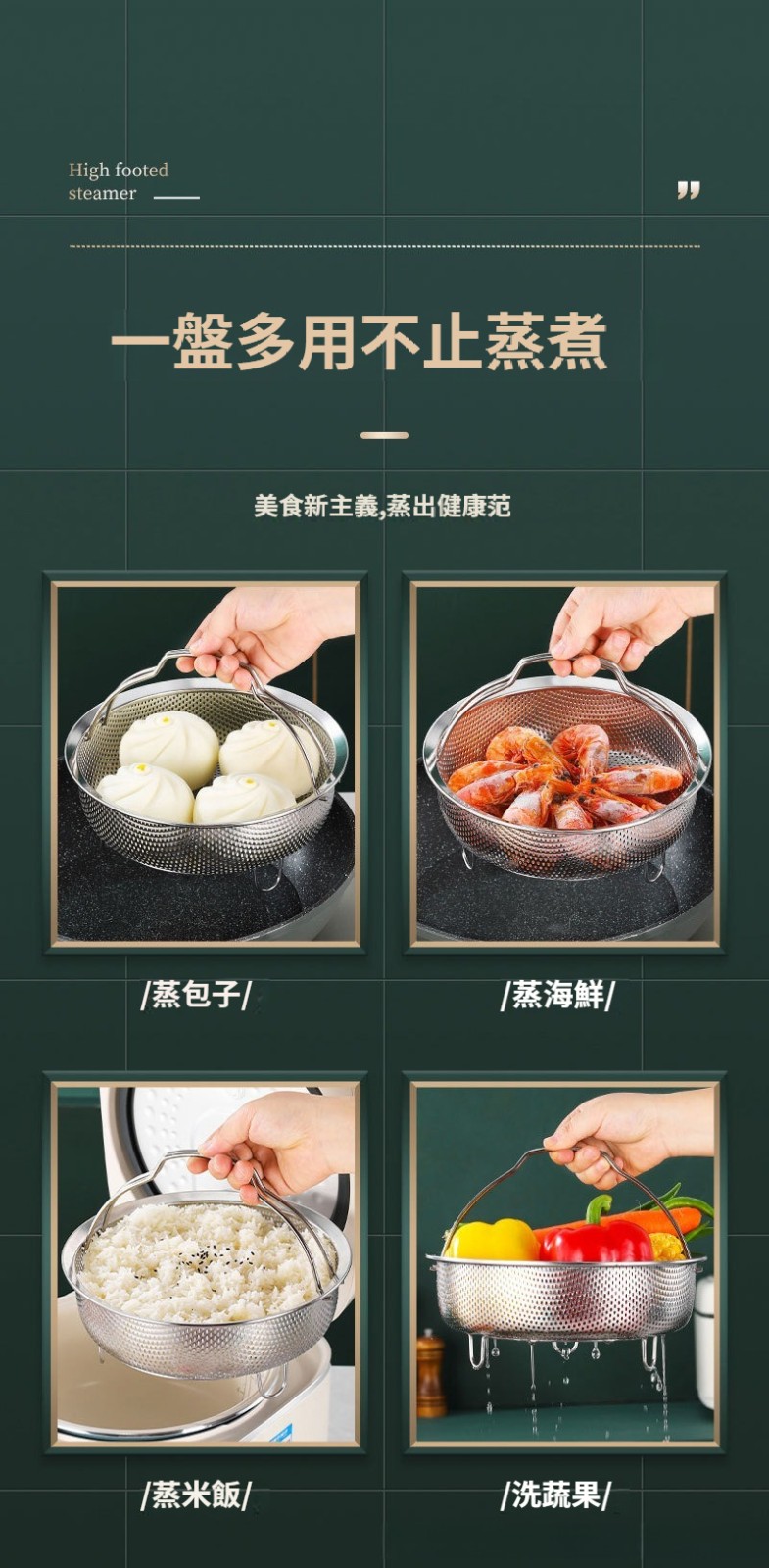 High footed steamer

”

一盤多用不止蒸煮

美食新主義,蒸出健康范

/蒸包子/

/蒸海鮮/

/蒸米飯/

/洗蔬果/