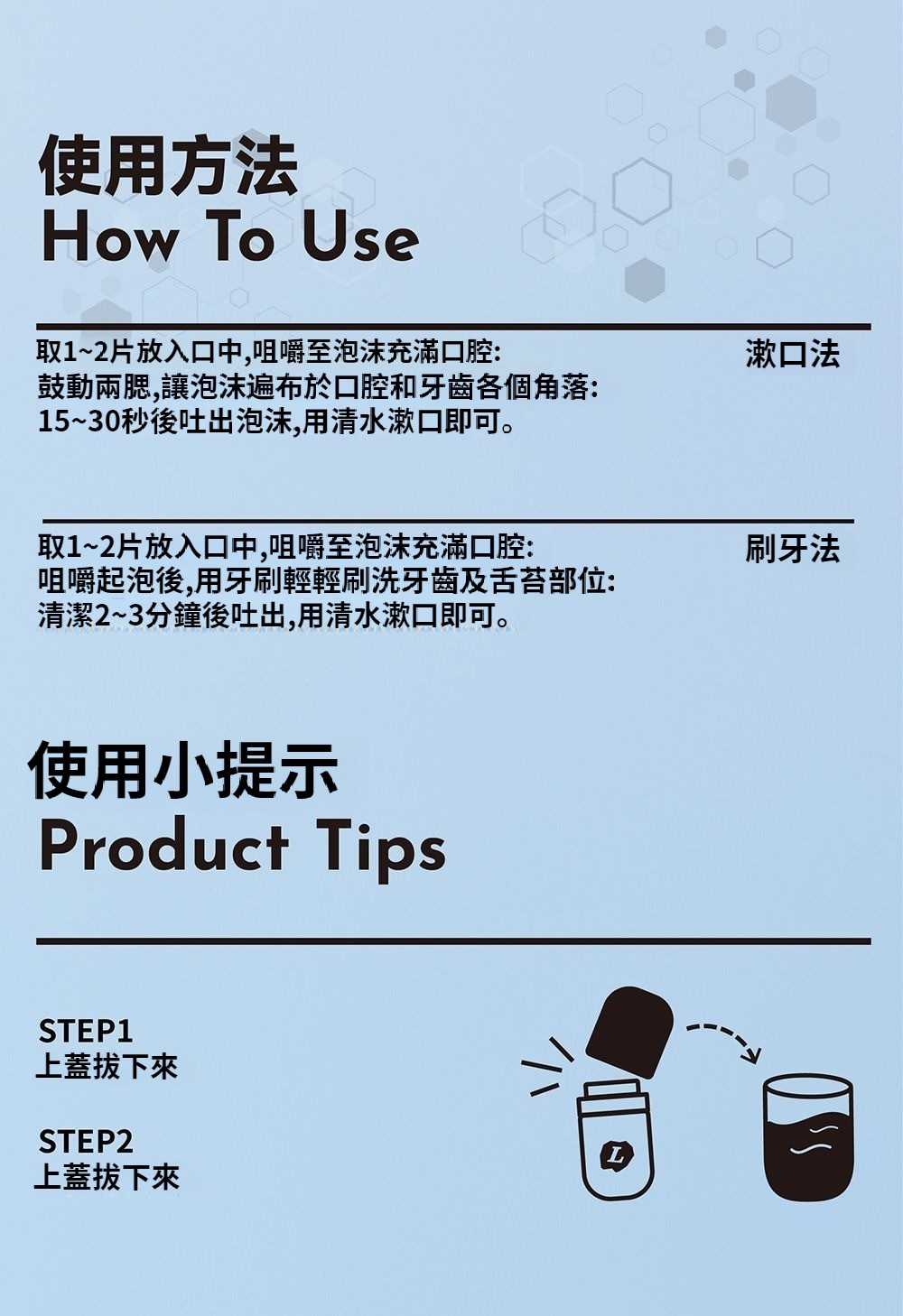 使用方法
How To Use

取1~2片放入口中,咀嚼至泡沫充滿口腔:
鼓動兩腮,讓泡沫遍布於口腔和牙齒各個角落:
15~30秒後吐出泡沫,用清水漱口即可。

漱口法

取1~2片放入口中,咀嚼至泡沫充滿口腔:
咀嚼起泡後,用牙刷輕輕刷洗牙齒及舌苔部位:
清潔2~3分鐘後吐出,用清水漱口即可。

刷牙法

使用小提示
Product Tips

STEP1
上蓋拔下來

STEP2
上蓋拔下來

L