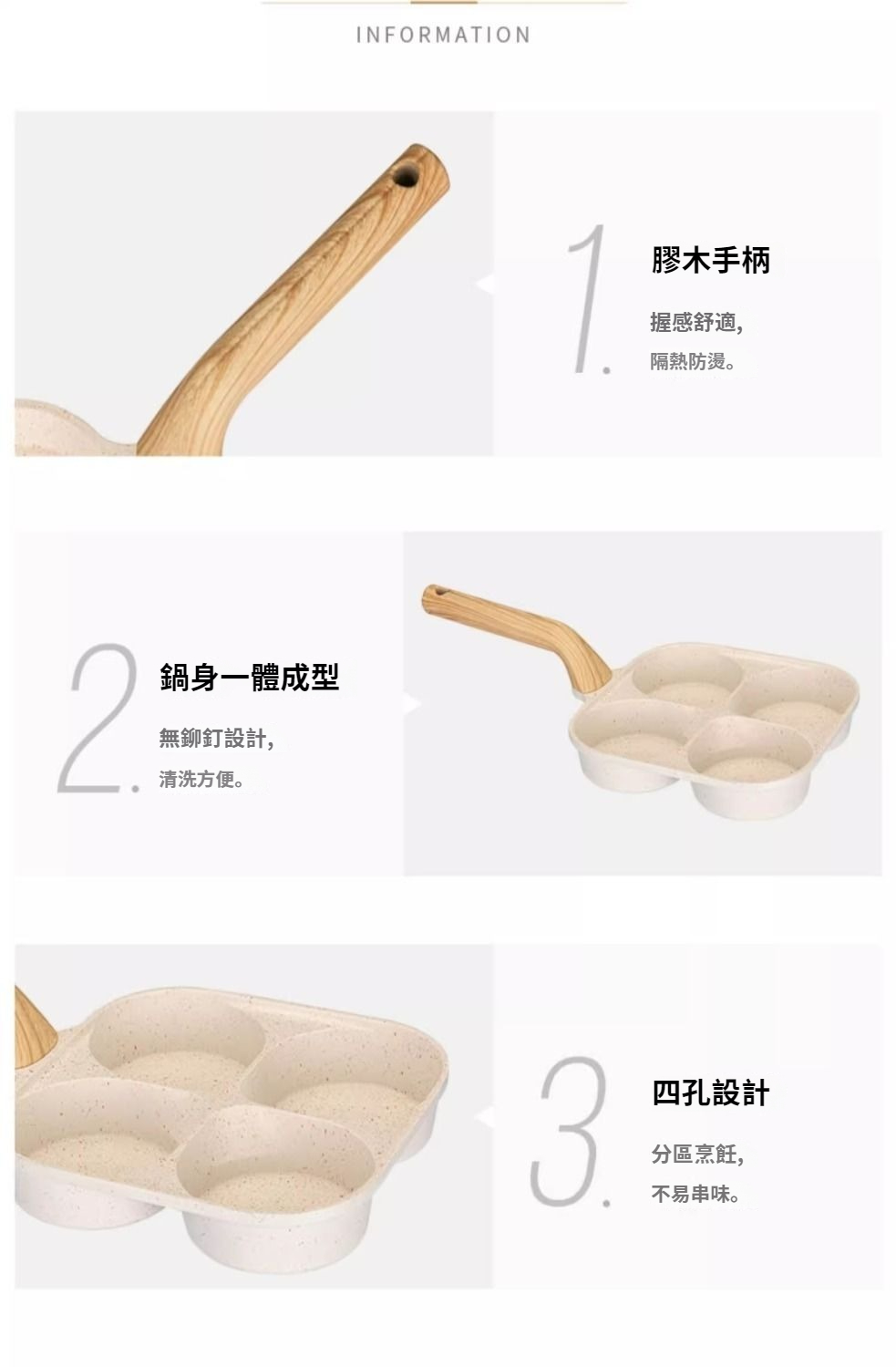 INFORMATION

1.

膠木手柄

握感舒適,
隔熱防燙。

2.

鍋身一體成型

無鉚釘設計,
清洗方便。

3.

四孔設計

分區烹飪,
不易串味。