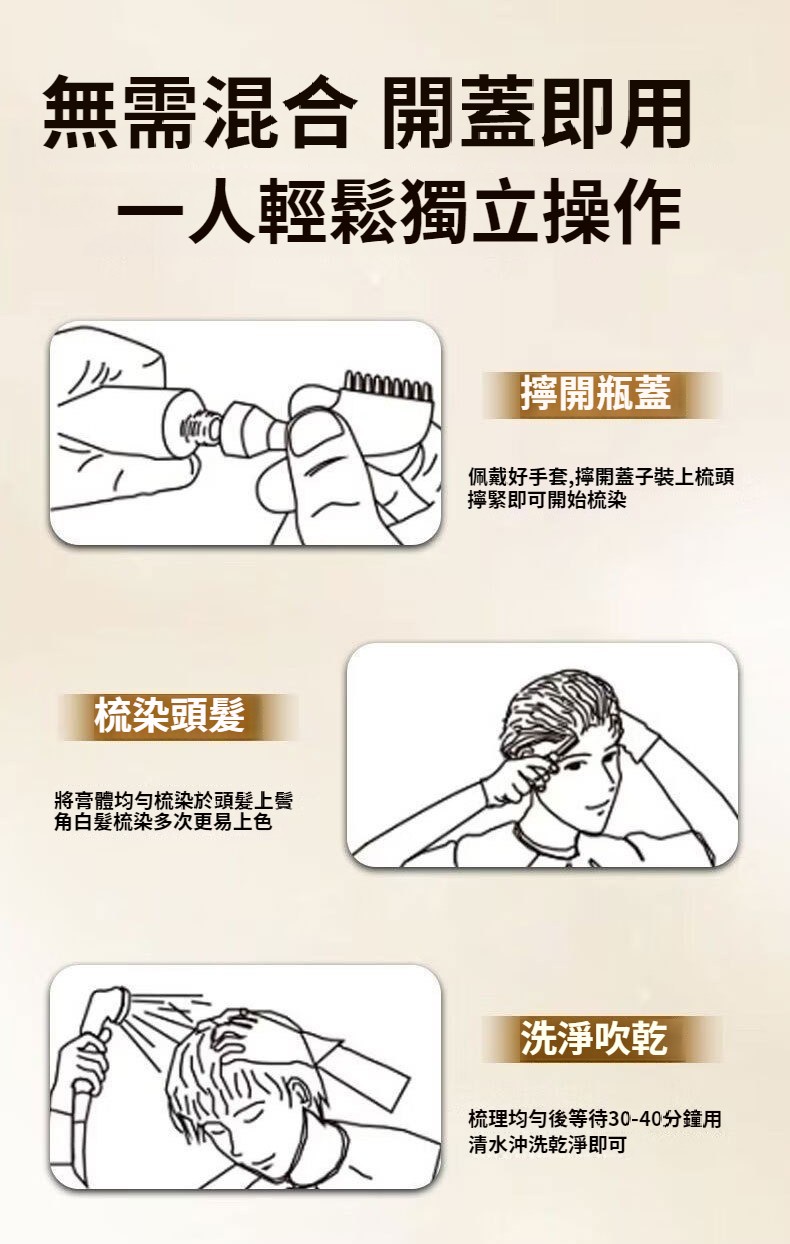 無需混合 開蓋即用
一人輕鬆獨立操作

擰開瓶蓋

佩戴好手套,擰開蓋子裝上梳頭擰緊即可開始梳染

梳染頭髮

將膏體均勻梳染於頭髮上鬢角白髮梳染多次更易上色

洗淨吹乾

梳理均勻後等待30-40分鐘用清水沖洗乾淨即可