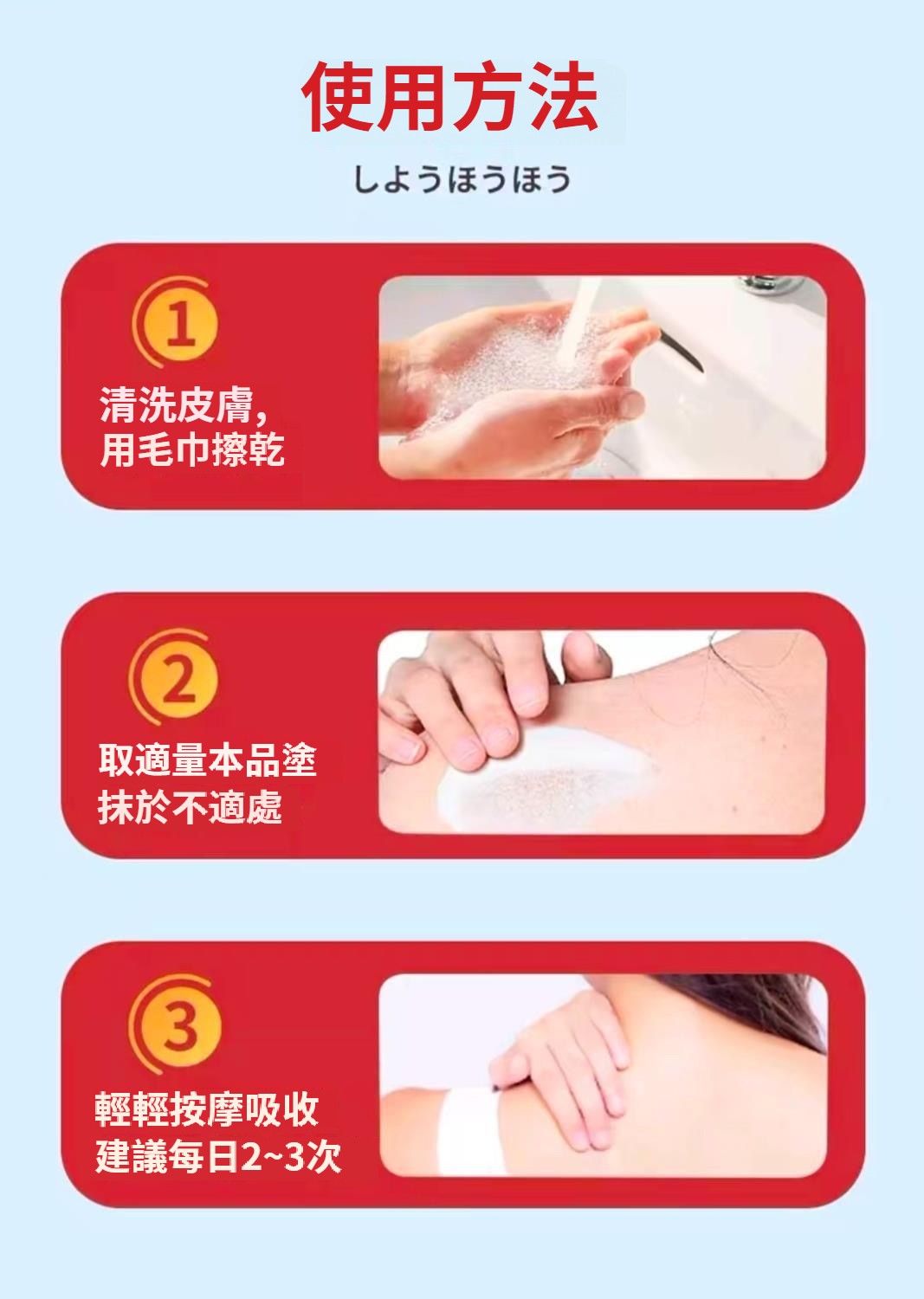 使用方法

しようほうほう

1

清洗皮膚，
用毛巾擦乾

2

取適量本品塗
抹於不適處

3

輕輕按摩吸收
建議每日2~3次