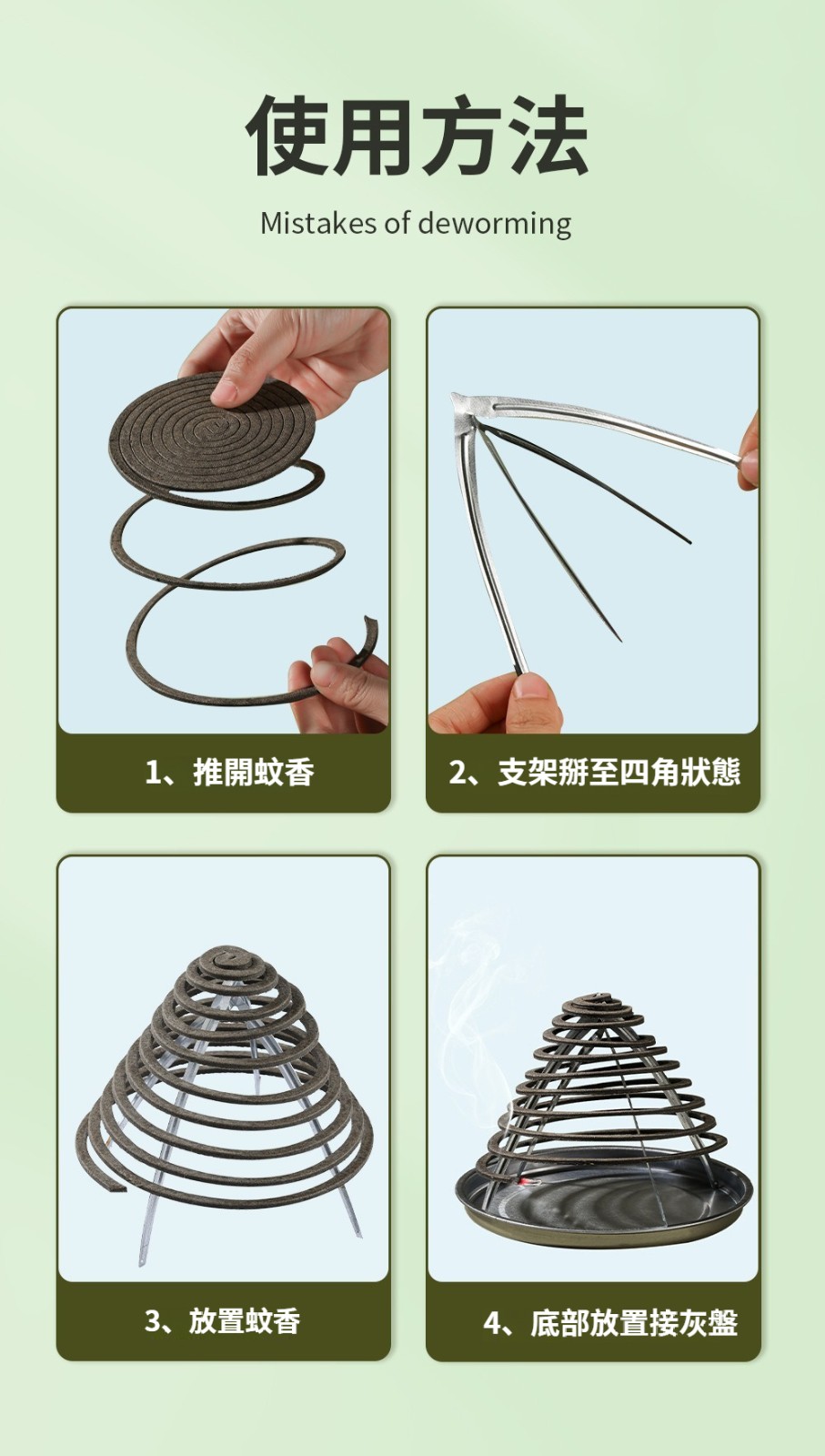 使用方法

Mistakes of deworming

1、推開蚊香

2、支架掰至四角狀態

3、放置蚊香

4、底部放置接灰盤