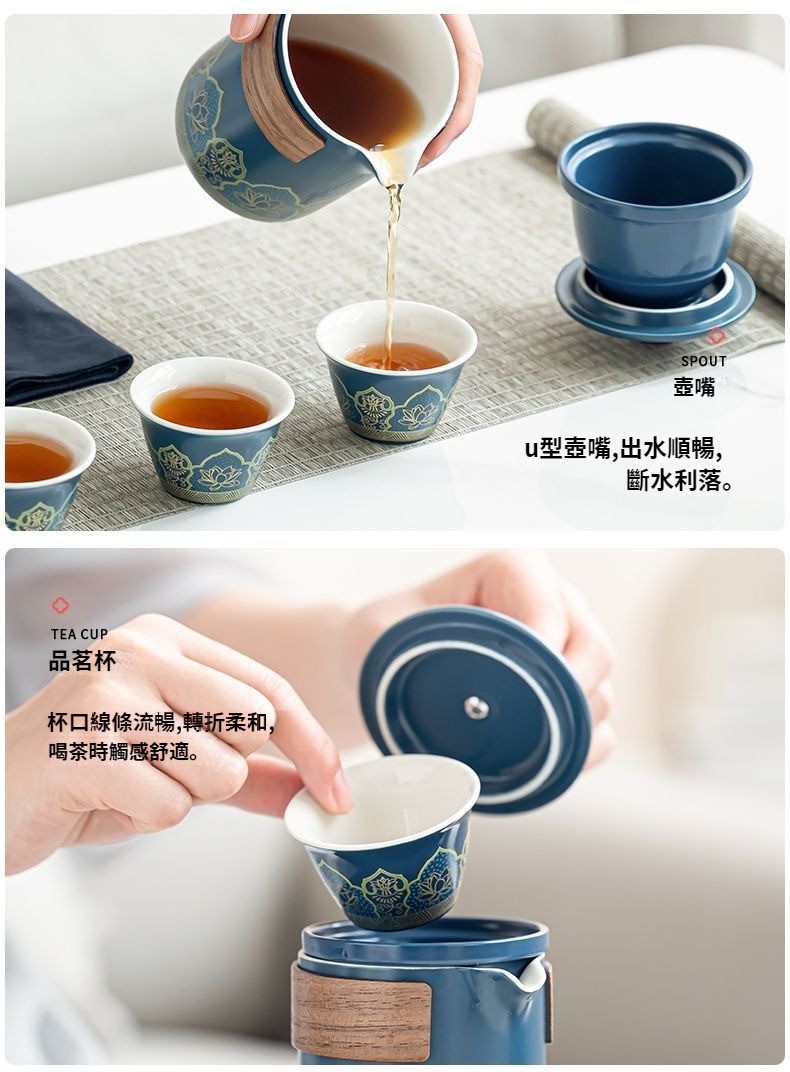 SPOUT
壺嘴

u型壺嘴,出水順暢,
斷水利落。

TEA CUP
品茗杯

杯口線條流暢,轉折柔和,
喝茶時觸感舒適。